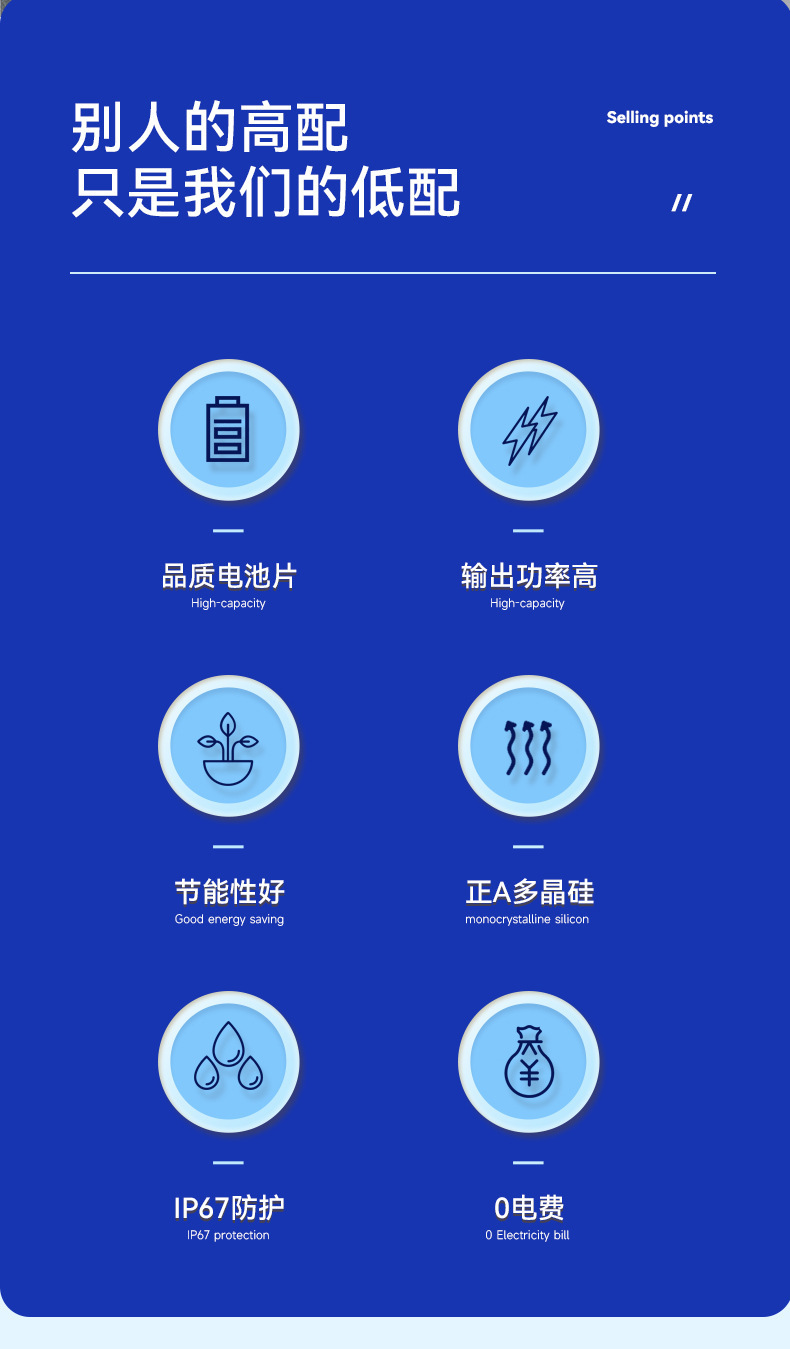 别人的高配
只是我们的低配

Selling points

//

品质电池片
High-capacity

输出功率高
High-capacity

节能性好
Good energy saving

正A多晶硅
monocrystalline silicon

IP67防护
IP67 protection

0电费
0 Electricity bill