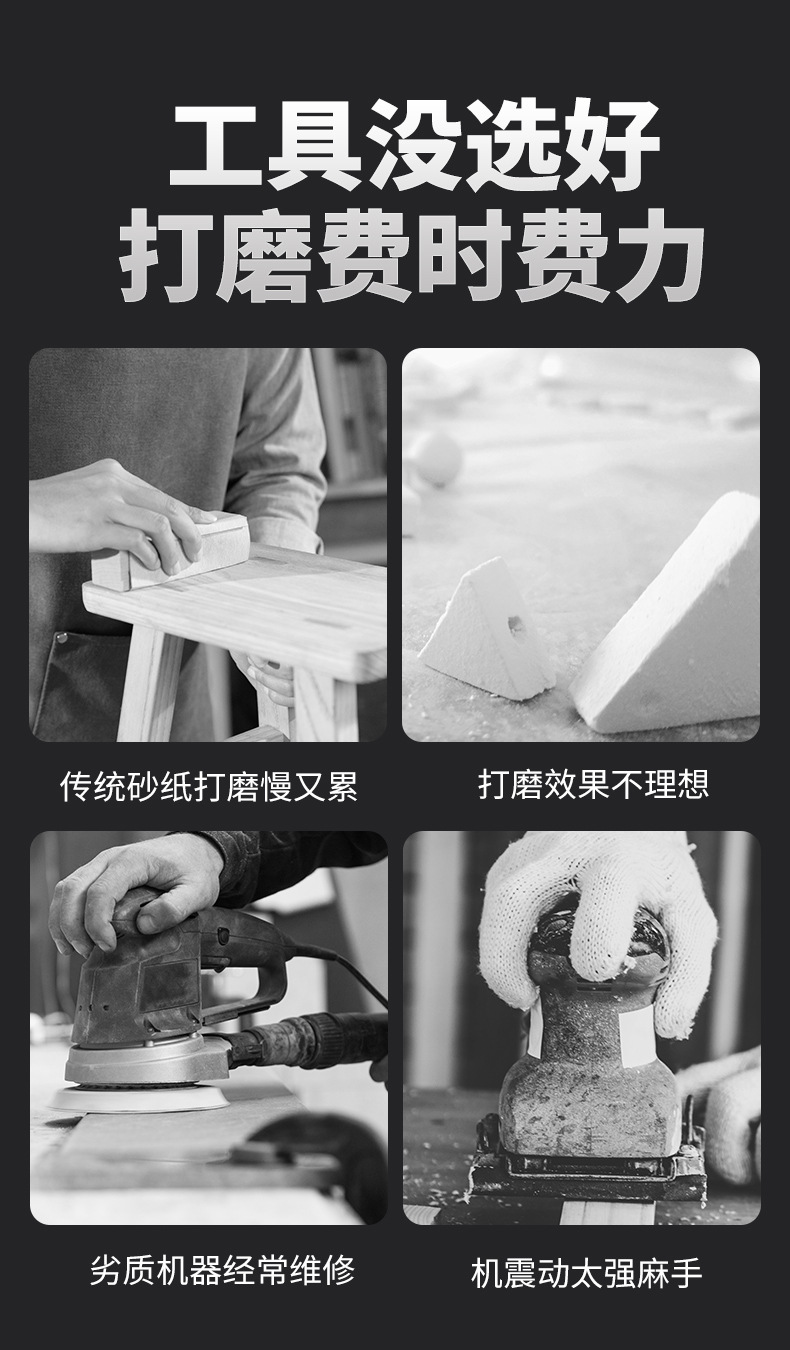 工具没选好
打磨费时费力

传统砂纸打磨慢又累

打磨效果不理想

劣质机器经常维修

机震动太强麻手