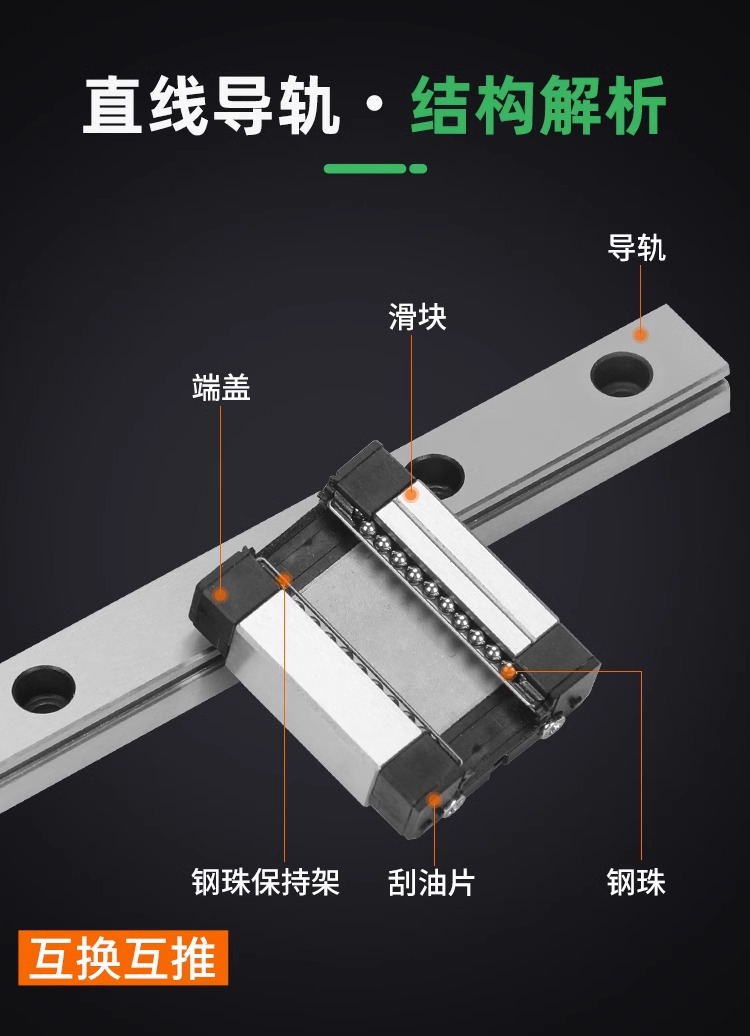 直线导轨 · 结构解析

导轨

滑块

端盖

钢珠保持架

刮油片

钢珠

互换互推