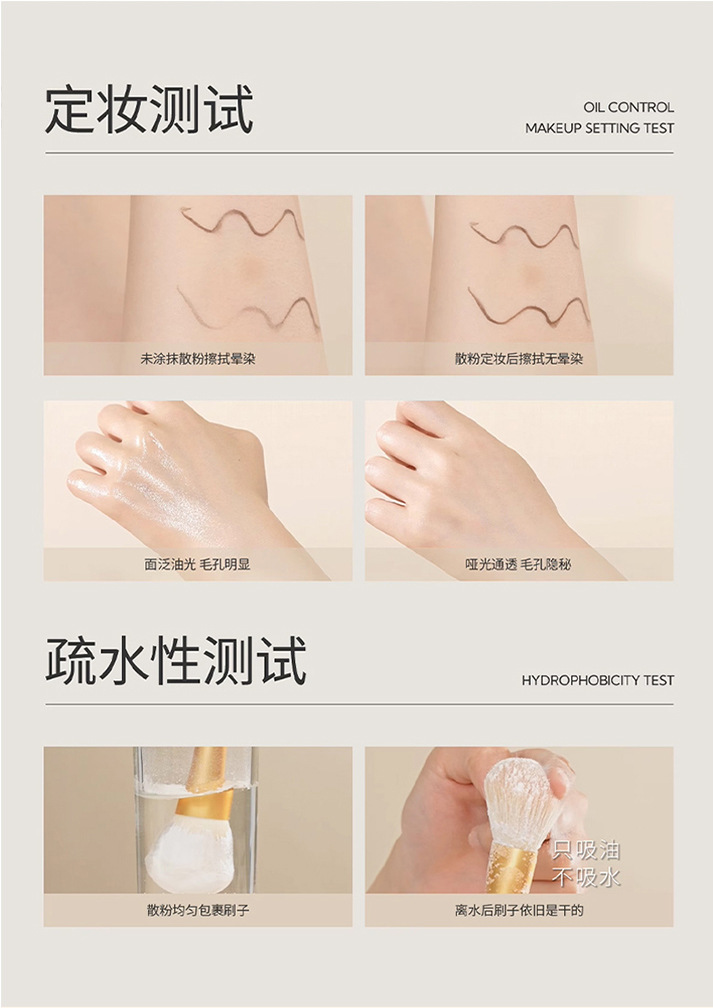 定妆测试

OIL CONTROL
MAKEUP SETTING TEST

未涂抹散粉擦拭晕染

散粉定妆后擦拭无晕染

面泛油光 毛孔明显

哑光通透 毛孔隐秘

疏水性测试

HYDROPHOBICITY TEST

散粉均匀包裹刷子

只吸油
不吸水

离水后刷子依旧是干的