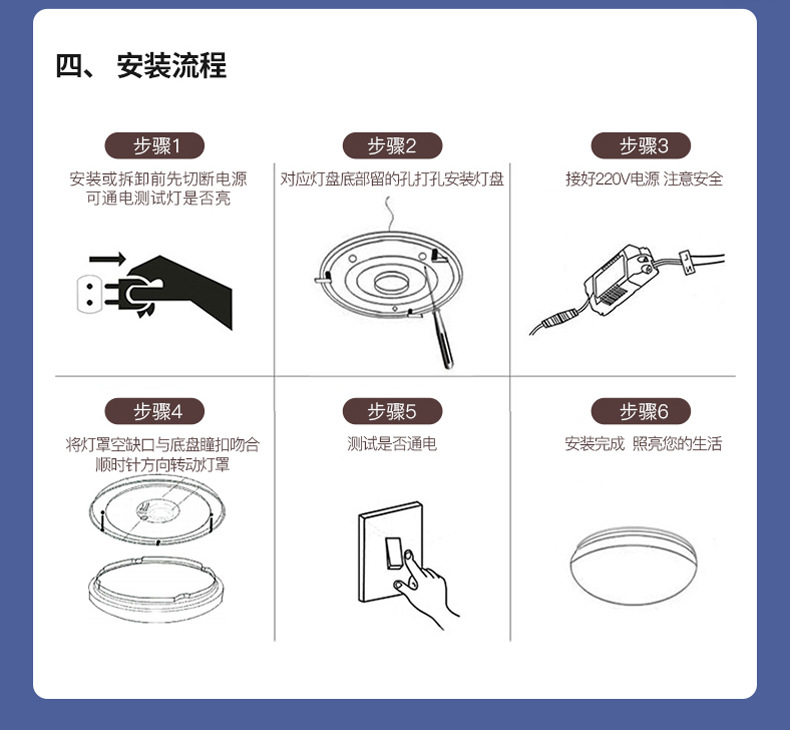 四、 安装流程

步骤1
安装或拆卸前先切断电源
可通电测试灯是否亮

步骤2
对应灯盘底部留的孔打孔安装灯盘

步骤3
接好220V电源 注意安全

步骤4
将灯罩空缺口与底盘瞳扣吻合
顺时针方向转动灯罩

步骤5
测试是否通电

步骤6
安装完成 照亮您的生活