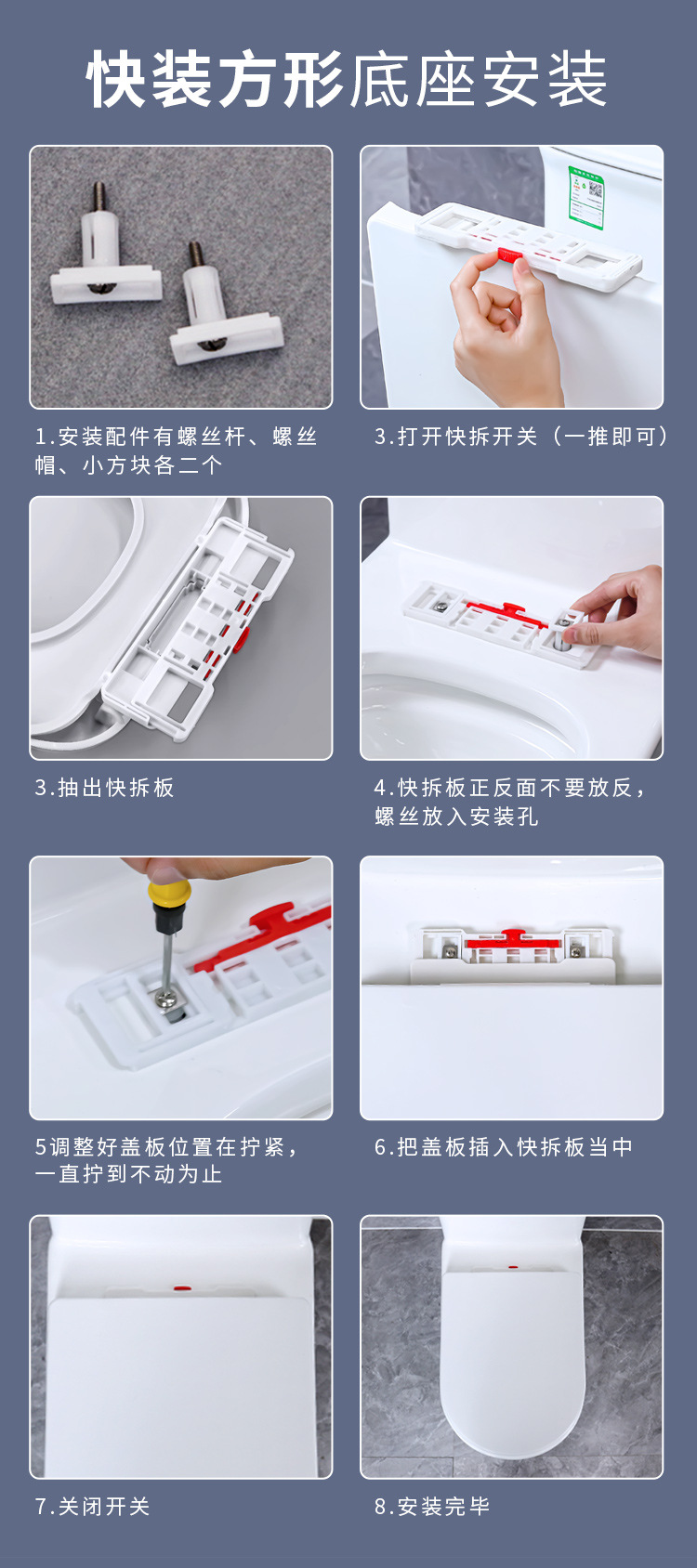 快装方形底座安装

1.安装配件有螺丝杆、螺丝帽、小方块各二个

3.打开快拆开关（一推即可）

3.抽出快拆板

4.快拆板正反面不要放反，螺丝放入安装孔

5调整好盖板位置在拧紧，一直拧到不动为止

6.把盖板插入快拆板当中

7.关闭开关

8.安装完毕