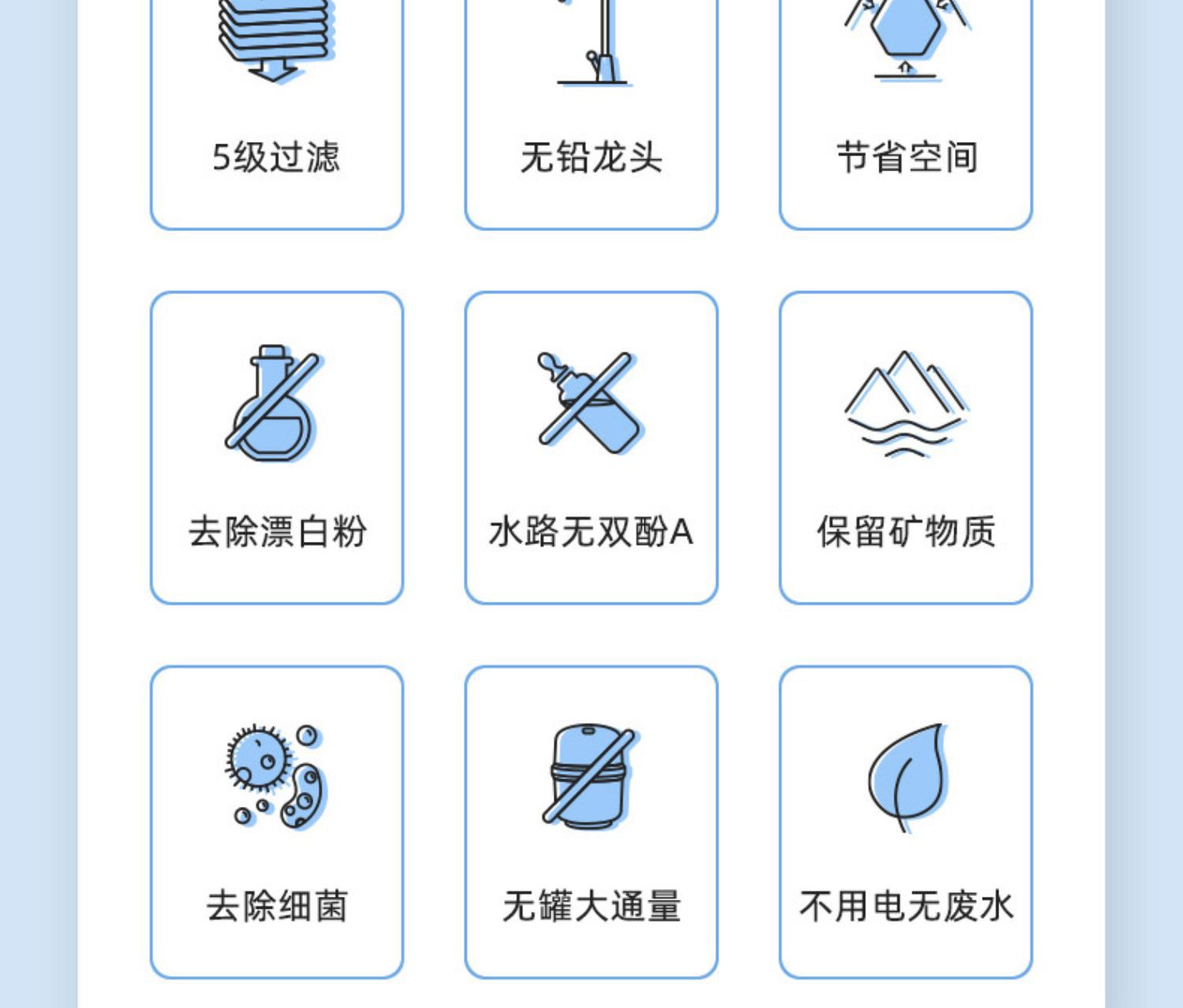 5级过滤

无铅龙头

节省空间

去除漂白粉

水路无双酚A

保留矿物质

去除细菌

无罐大通量

不用电无废水