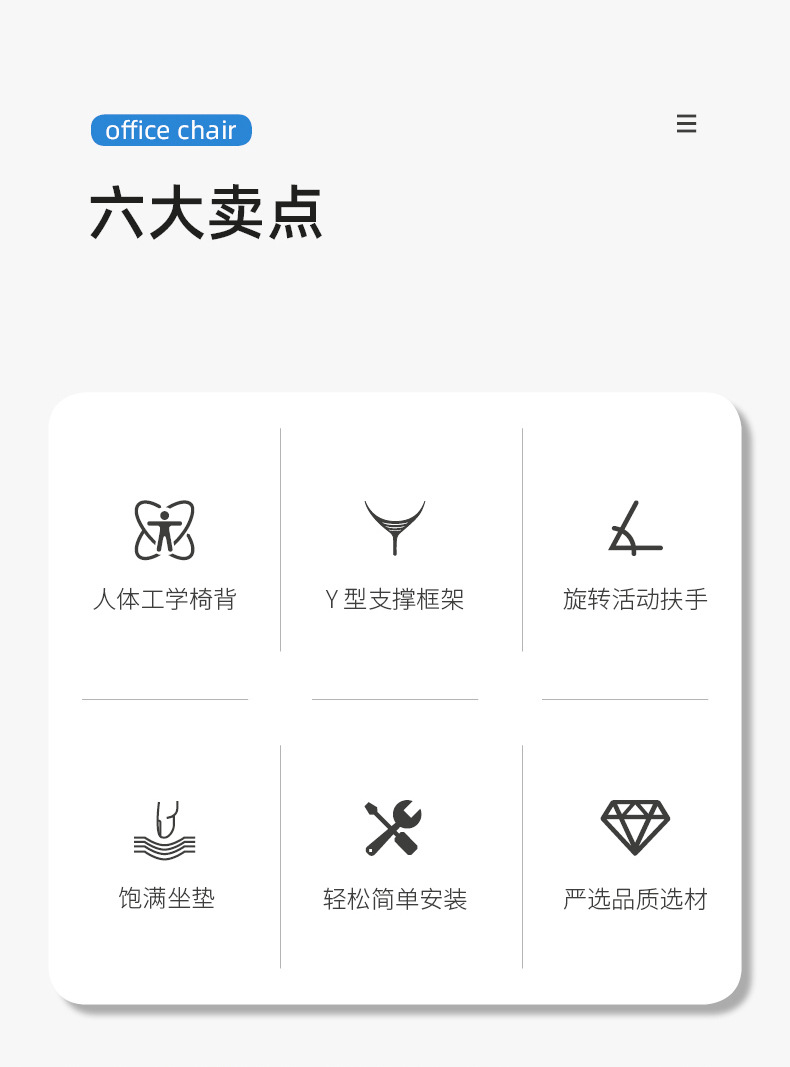 office chair

六大卖点

人体工学椅背

Y型支撑框架

旋转活动扶手

饱满坐垫

轻松简单安装

严选品质选材