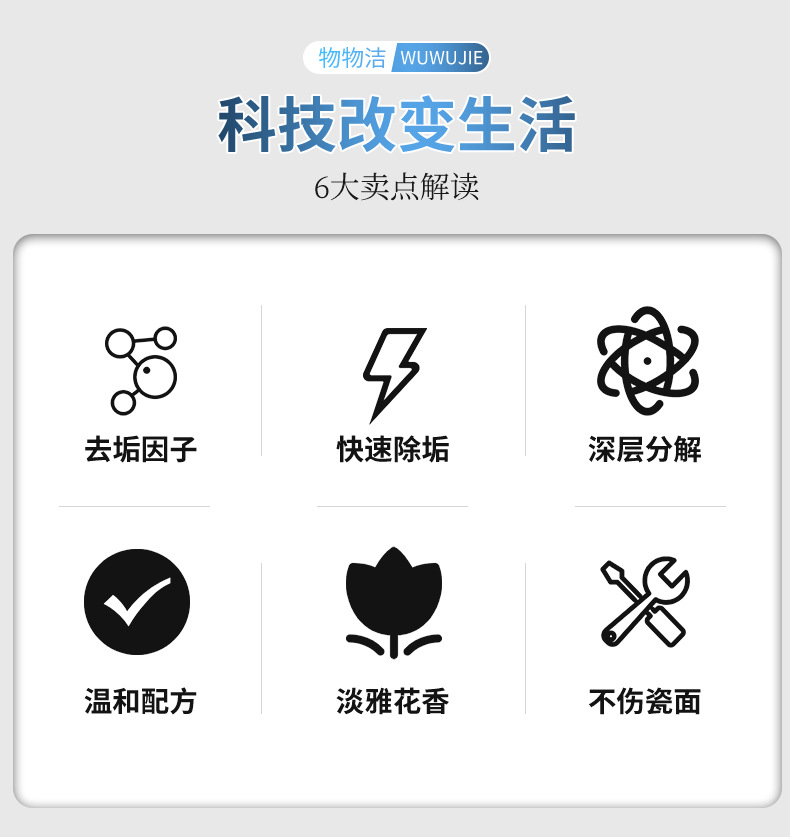 物物洁 WUWUJIE

科技改变生活

6大卖点解读

去垢因子

快速除垢

深层分解

温和配方

淡雅花香

不伤瓷面