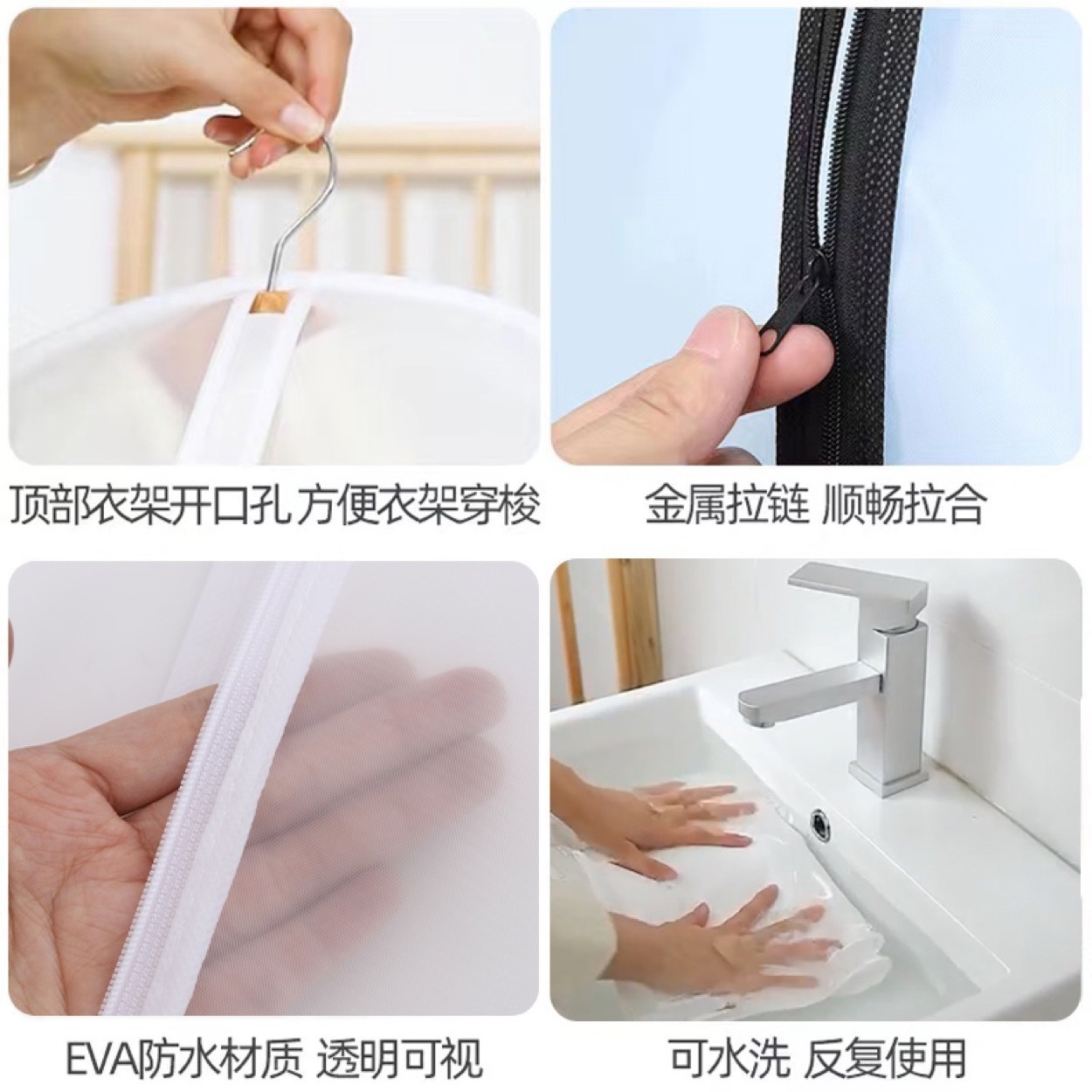 顶部衣架开口孔 方便衣架穿梭

金属拉链 顺畅拉合

EVA防水材质 透明可视

可水洗 反复使用