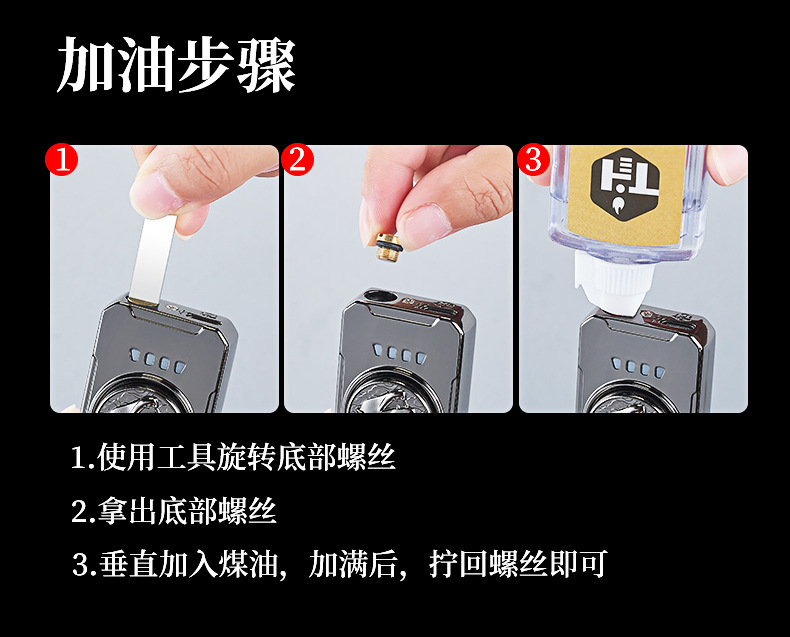 加油步骤

1

2

3

1.使用工具旋转底部螺丝

2.拿出底部螺丝

3.垂直加入煤油，加满后，拧回螺丝即可