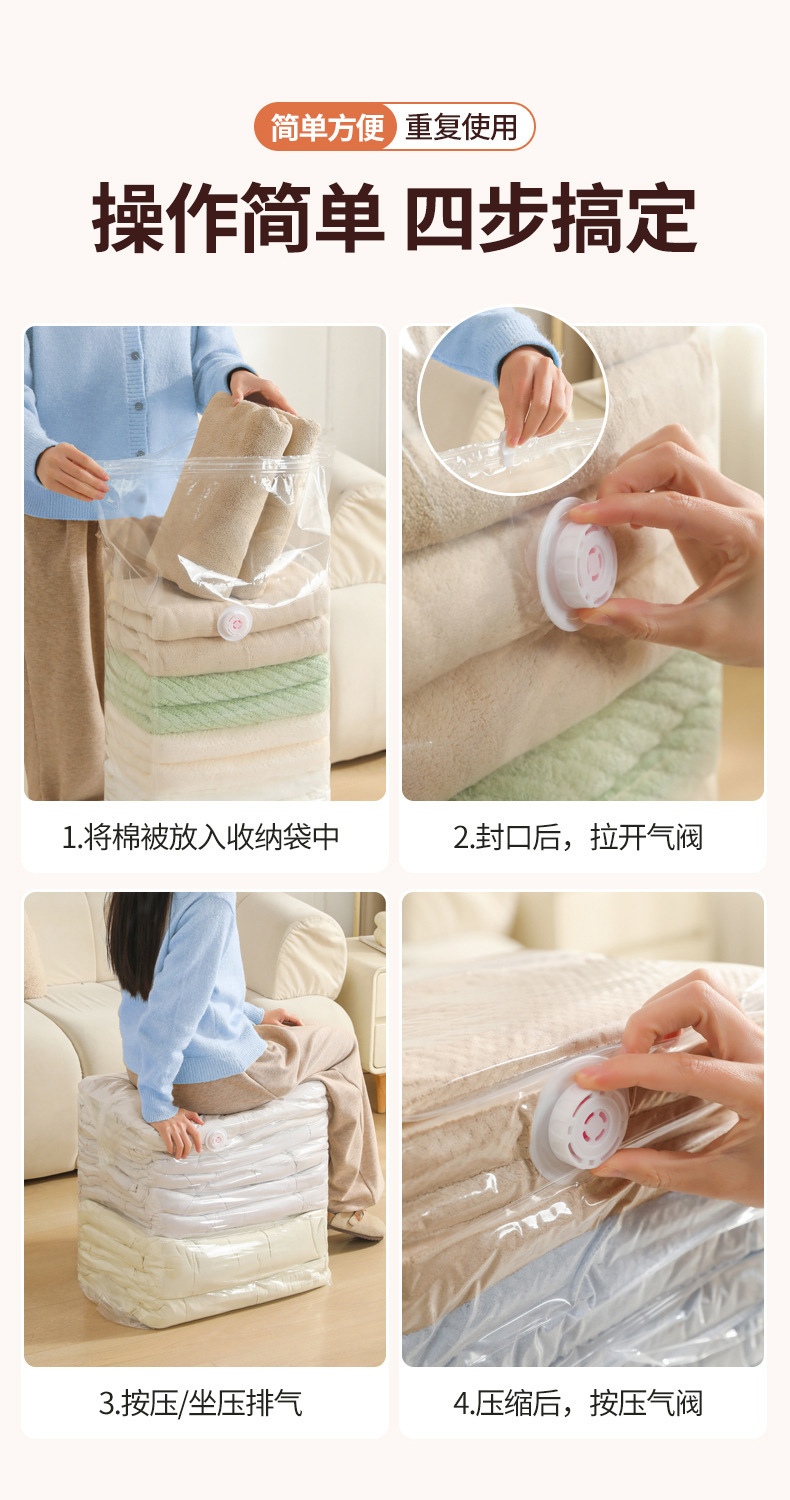 简单方便 重复使用

操作简单 四步搞定

1.将棉被放入收纳袋中

2.封口后，拉开气阀

3.按压/坐压排气

4.压缩后，按压气阀