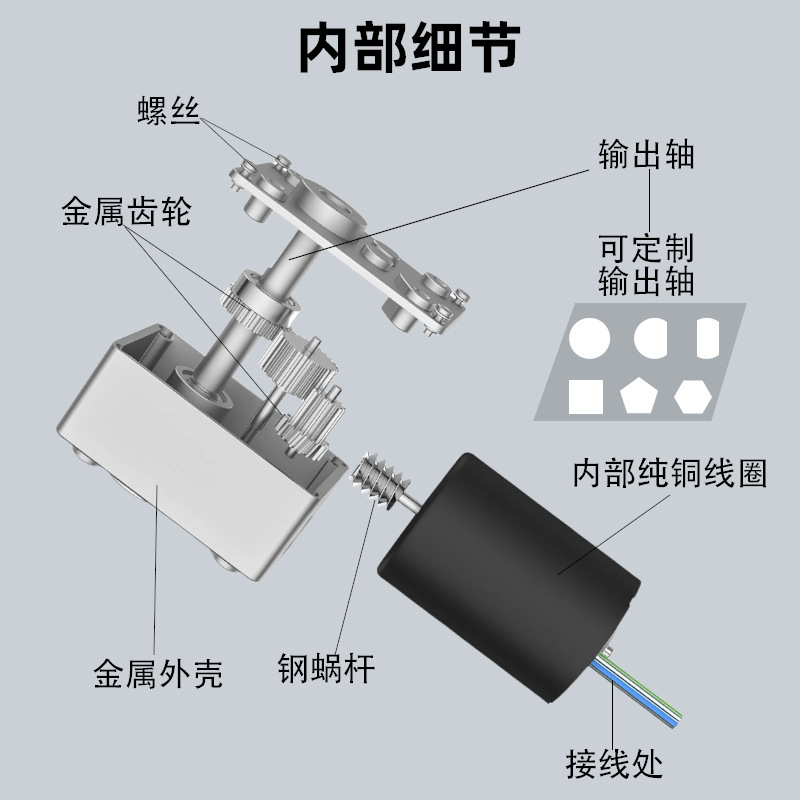 内部细节

螺丝

输出轴

金属齿轮

可定制
输出轴

内部纯铜线圈

金属外壳

钢蜗杆

接线处