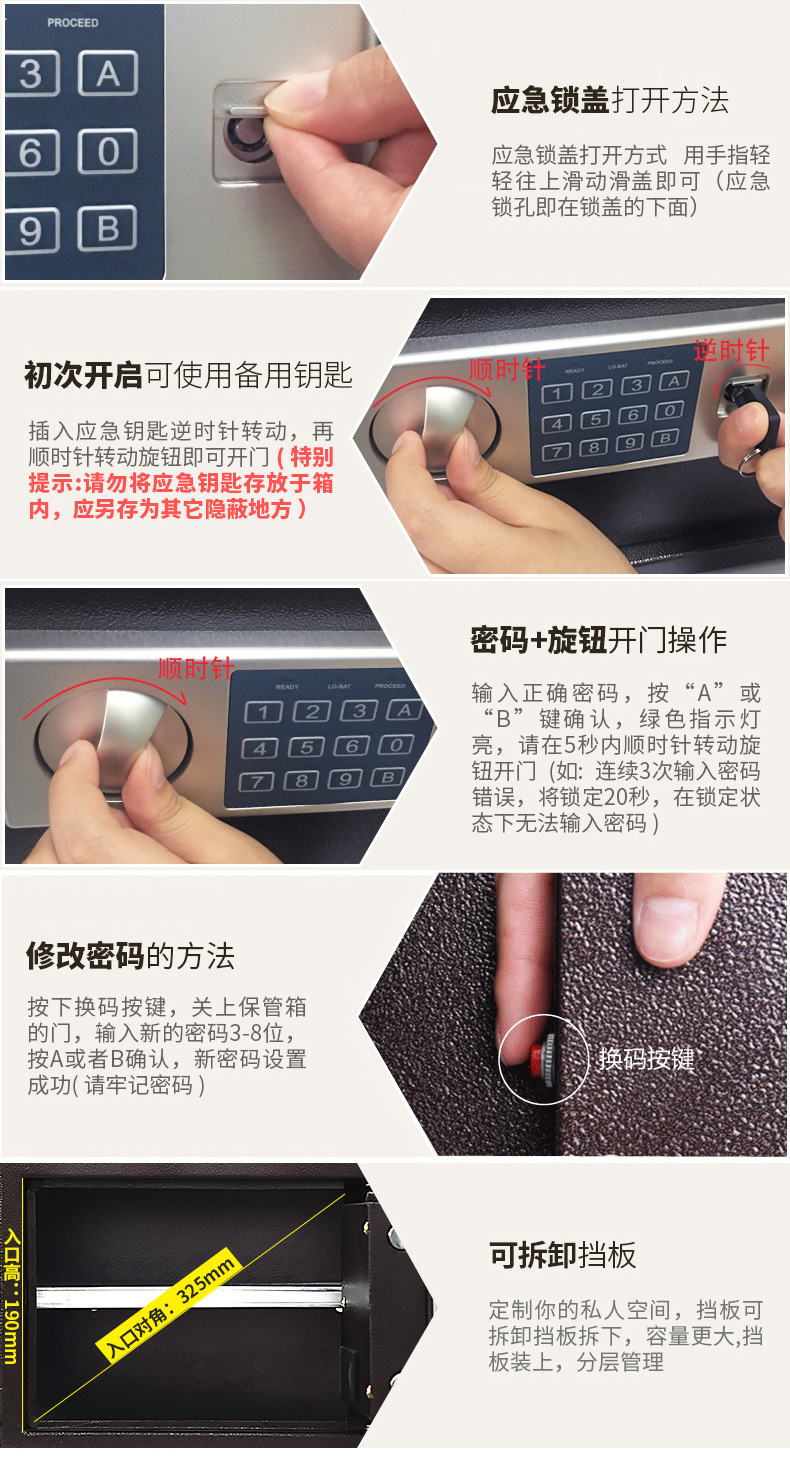 PROCEED

3 A
6 0
9 B

应急锁盖打开方法

应急锁盖打开方式 用手指轻轻往上滑动滑盖即可（应急锁孔即在锁盖的下面）

初次开启可使用备用钥匙

插入应急钥匙逆时针转动，再顺时针转动旋钮即可开门（特别提示:请勿将应急钥匙存放于箱内，应另存为其它隐蔽地方）

顺时针
逆时针
READY LO-BAT PROCEED
1 2 3 A
4 5 6 0
7 8 9 B

顺时针
READY LO-BAT PROCEED
1 2 3 A
4 5 6 0
7 8 9 B

密码+旋钮开门操作

输入正确密码，按“A”或“B”键确认，绿色指示灯亮，请在5秒内顺时针转动旋钮开门（如: 连续3次输入密码错误，将锁定20秒，在锁定状态下无法输入密码）

修改密码的方法

按下换码按键，关上保管箱的门，输入新的密码3-8位，按A或者B确认，新密码设置成功( 请牢记密码 )

换码按键

入口高：190mm
入口对角：325mm

可拆卸挡板

定制你的私人空间，挡板可拆卸挡板拆下，容量更大,挡板装上，分层管理