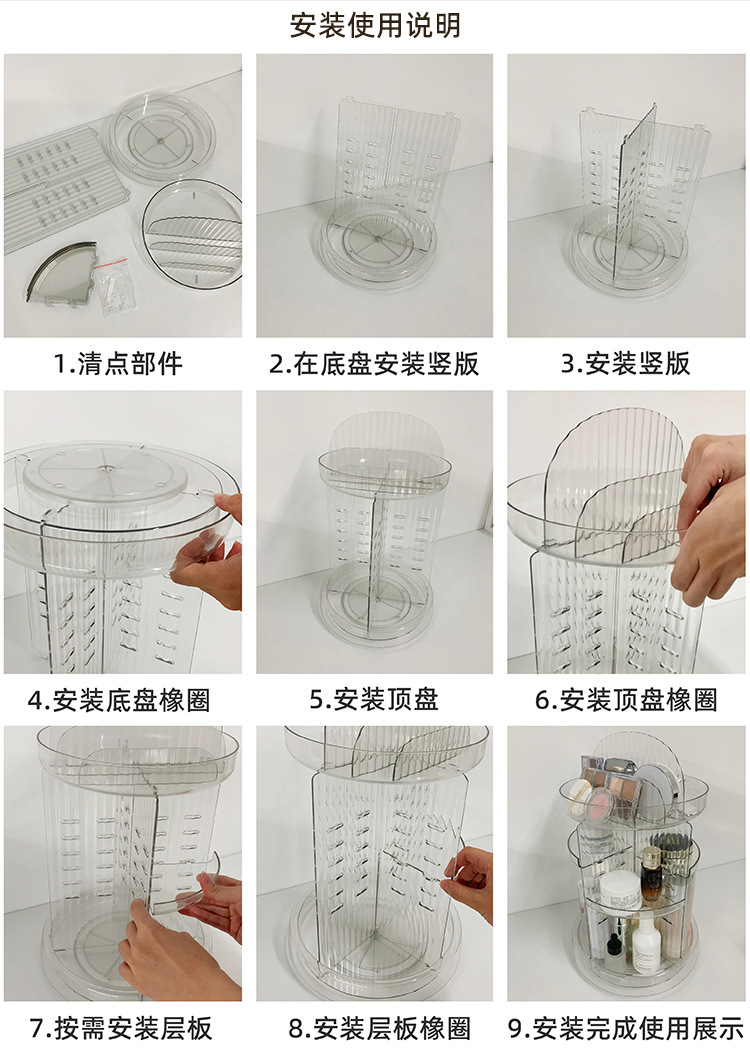 安装使用说明

1.清点部件

2.在底盘安装竖版

3.安装竖版

4.安装底盘橡圈

5.安装顶盘

6.安装顶盘橡圈

7.按需安装层板

8.安装层板橡圈

9.安装完成使用展示