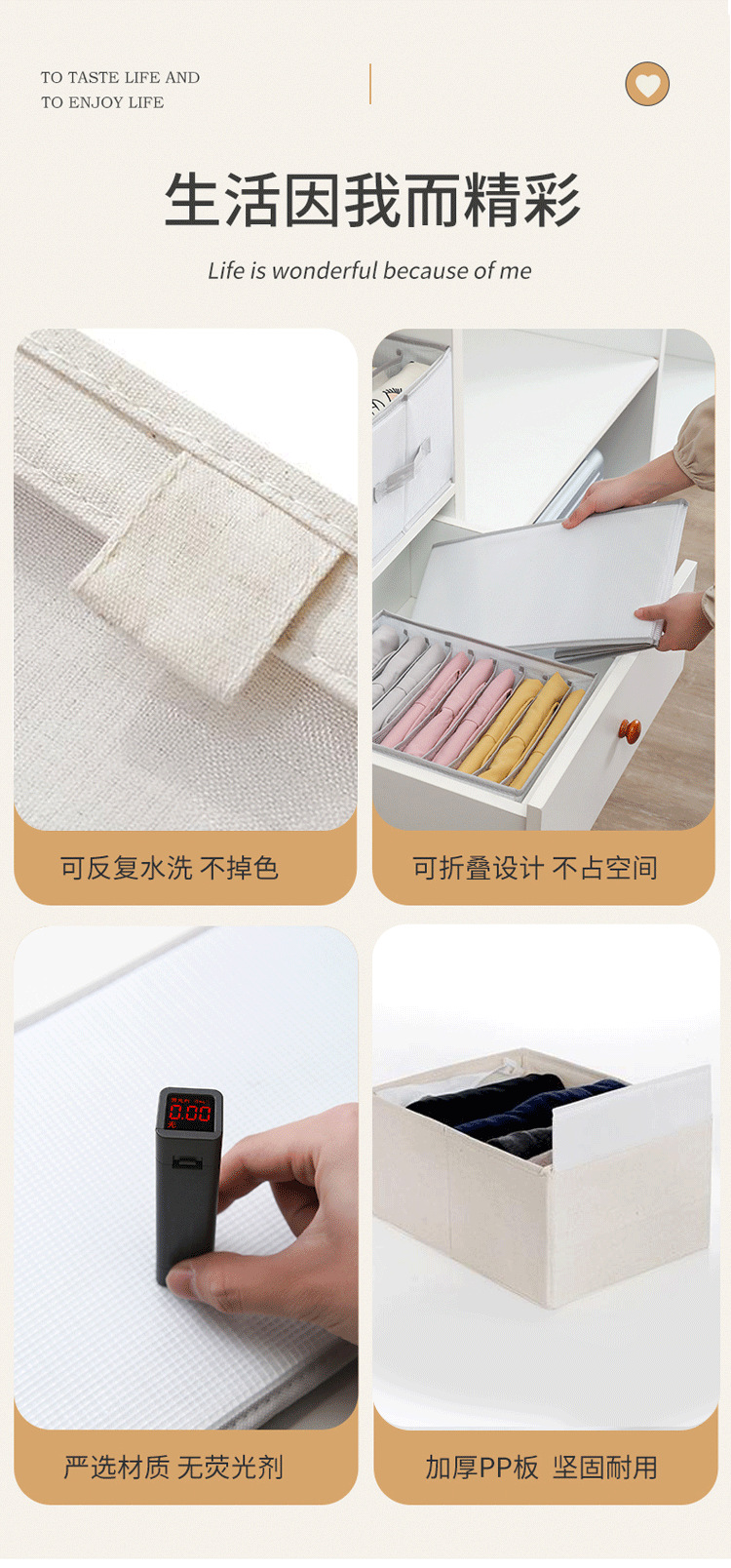 TO TASTE LIFE AND
TO ENJOY LIFE

生活因我而精彩

Life is wonderful because of me

可反复水洗 不掉色

可折叠设计 不占空间

0.00

严选材质 无荧光剂

加厚PP板 坚固耐用