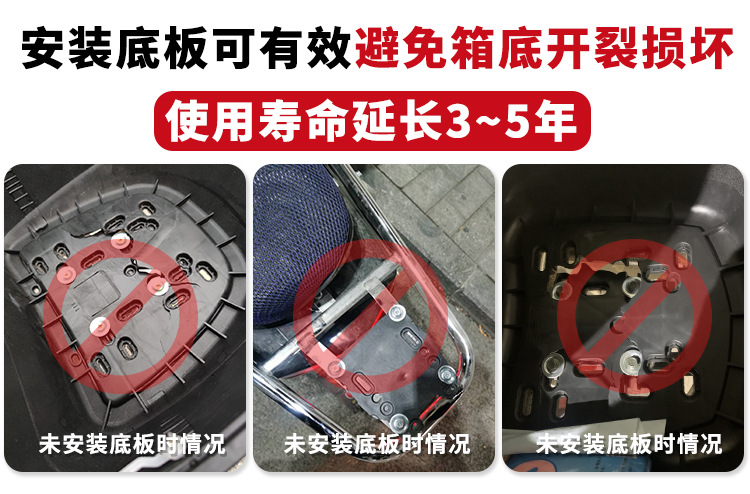 安装底板可有效避免箱底开裂损坏

使用寿命延长3~5年

未安装底板时情况

未安装底板时情况

未安装底板时情况