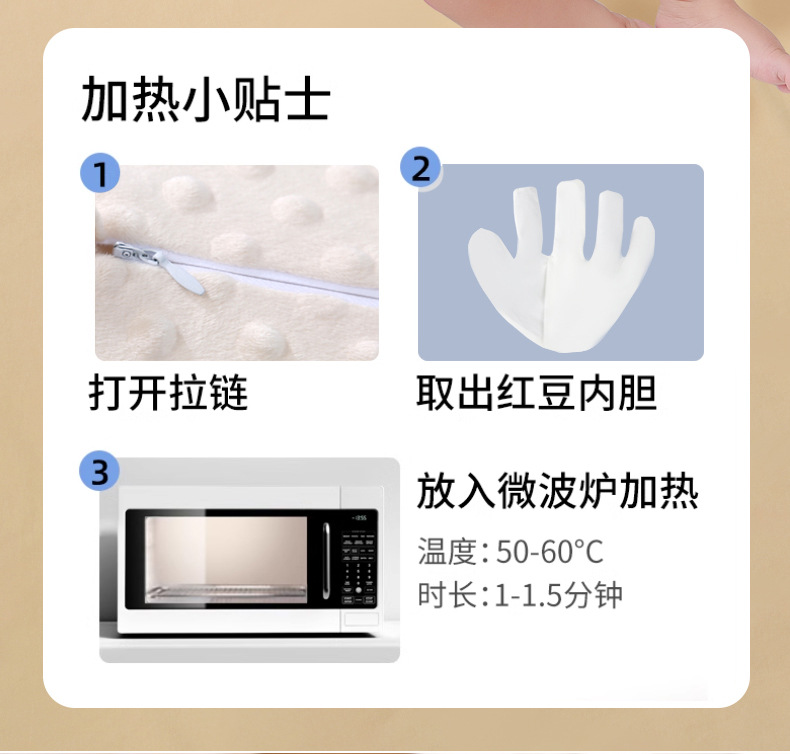 加热小贴士

1

打开拉链

2

取出红豆内胆

3

放入微波炉加热

温度：50-60°C

时长：1-1.5分钟