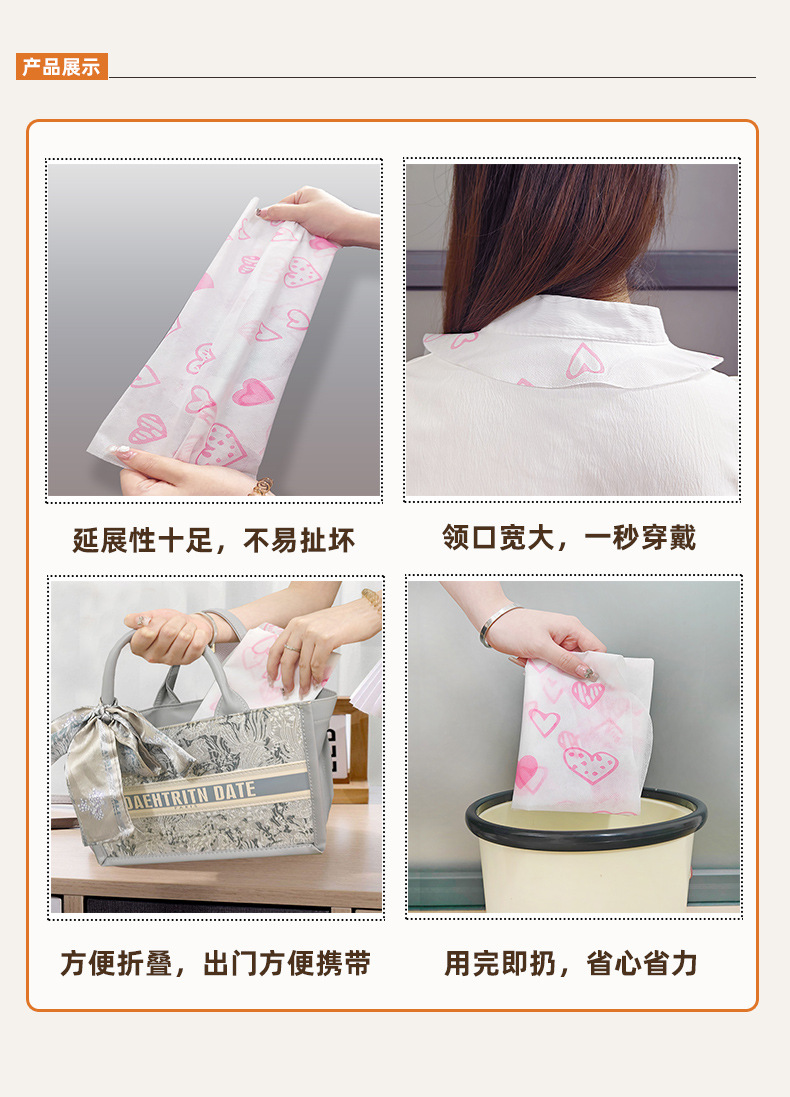 产品展示

延展性十足，不易扯坏

领口宽大，一秒穿戴

DAEHTRITN DATE

方便折叠，出门方便携带

用完即扔，省心省力