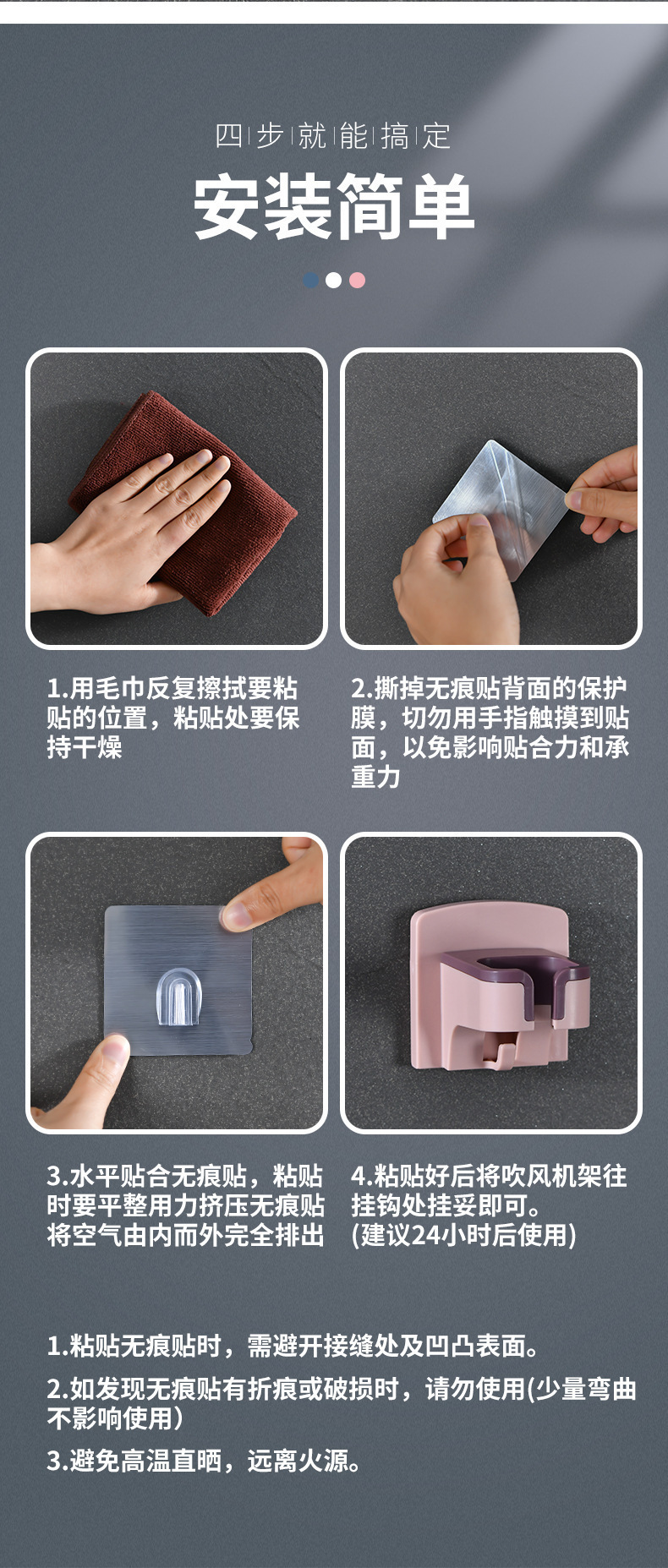 四步就能搞定

安装简单

1.用毛巾反复擦拭要粘贴的位置，粘贴处要保持干燥

2.撕掉无痕贴背面的保护膜，切勿用手指触摸到贴面，以免影响贴合力和承重力

3.水平贴合无痕贴，粘贴时要平整用力挤压无痕贴将空气由内而外完全排出

4.粘贴好后将吹风机架往挂钩处挂妥即可。(建议24小时后使用)

1.粘贴无痕贴时，需避开接缝处及凹凸表面。

2.如发现无痕贴有折痕或破损时，请勿使用(少量弯曲不影响使用)

3.避免高温直晒，远离火源。