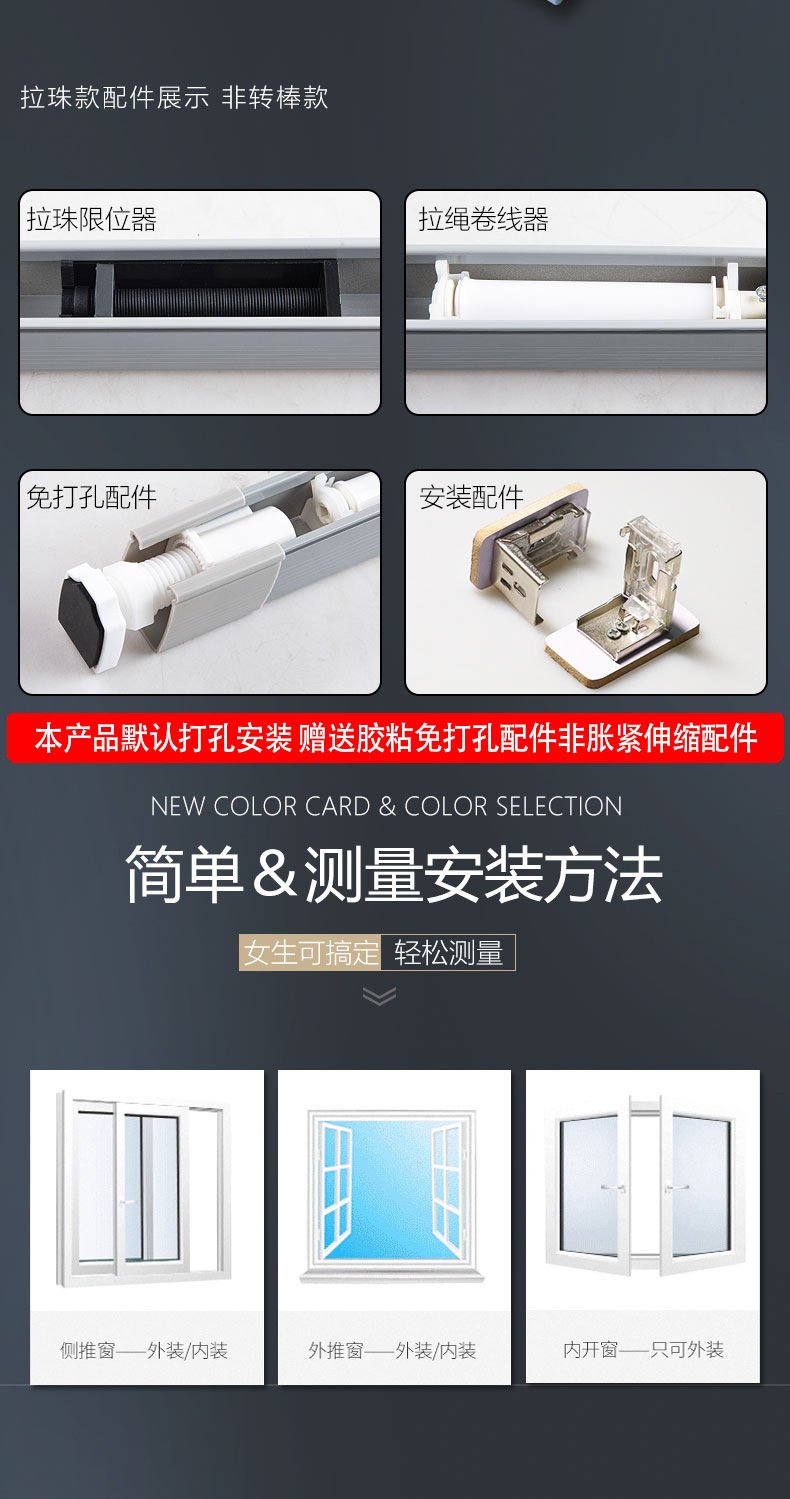 拉珠款配件展示 非转棒款

拉珠限位器

拉绳卷线器

免打孔配件

安装配件

本产品默认打孔安装 赠送胶粘免打孔配件非胀紧伸缩配件

NEW COLOR CARD & COLOR SELECTION

简单&测量安装方法

女生可搞定 轻松测量

侧推窗——外装/内装

外推窗——外装/内装

内开窗——只可外装