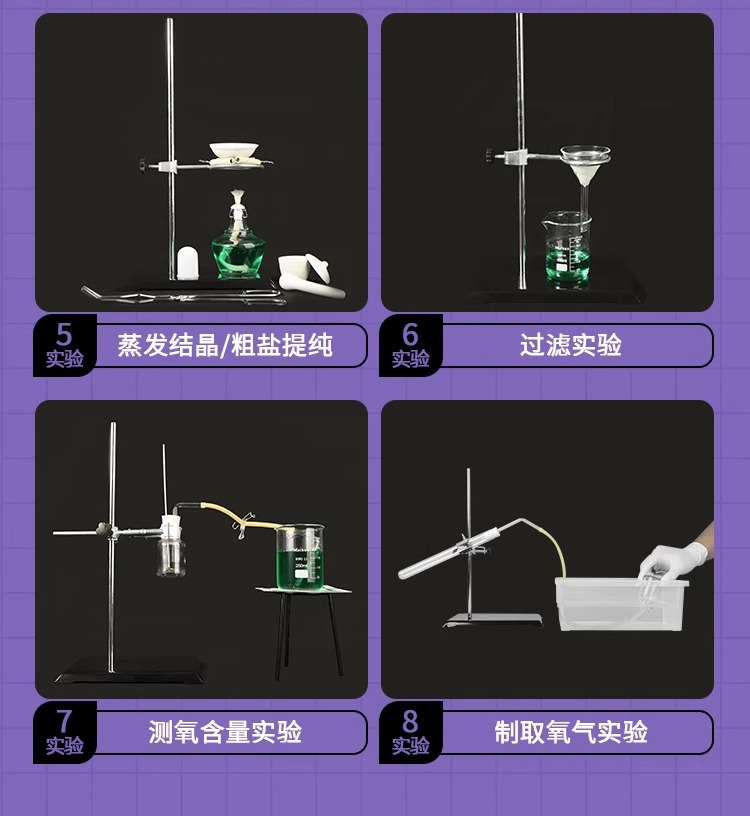 5
实验
蒸发结晶/粗盐提纯

6
实验
过滤实验

7
实验
测氧含量实验

8
实验
制取氧气实验