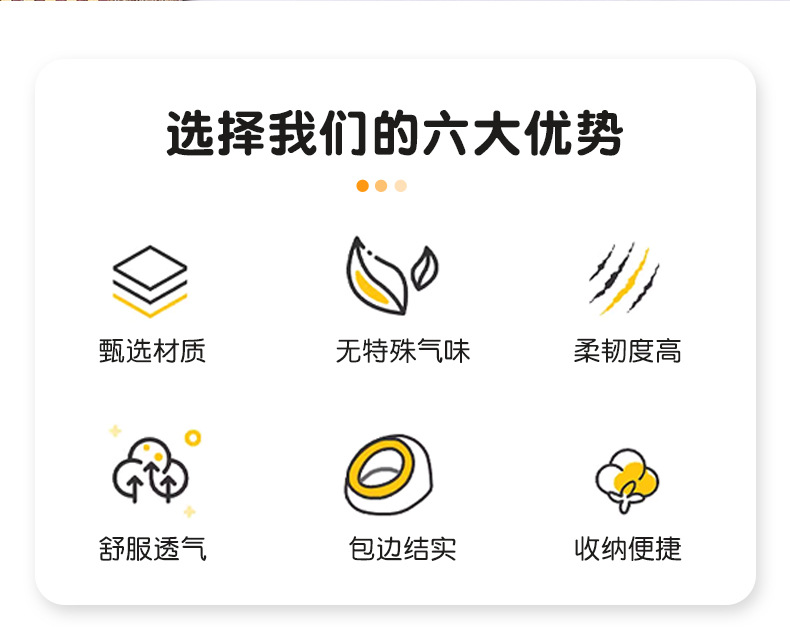 选择我们的六大优势

甄选材质

无特殊气味

柔韧度高

舒服透气

包边结实

收纳便捷