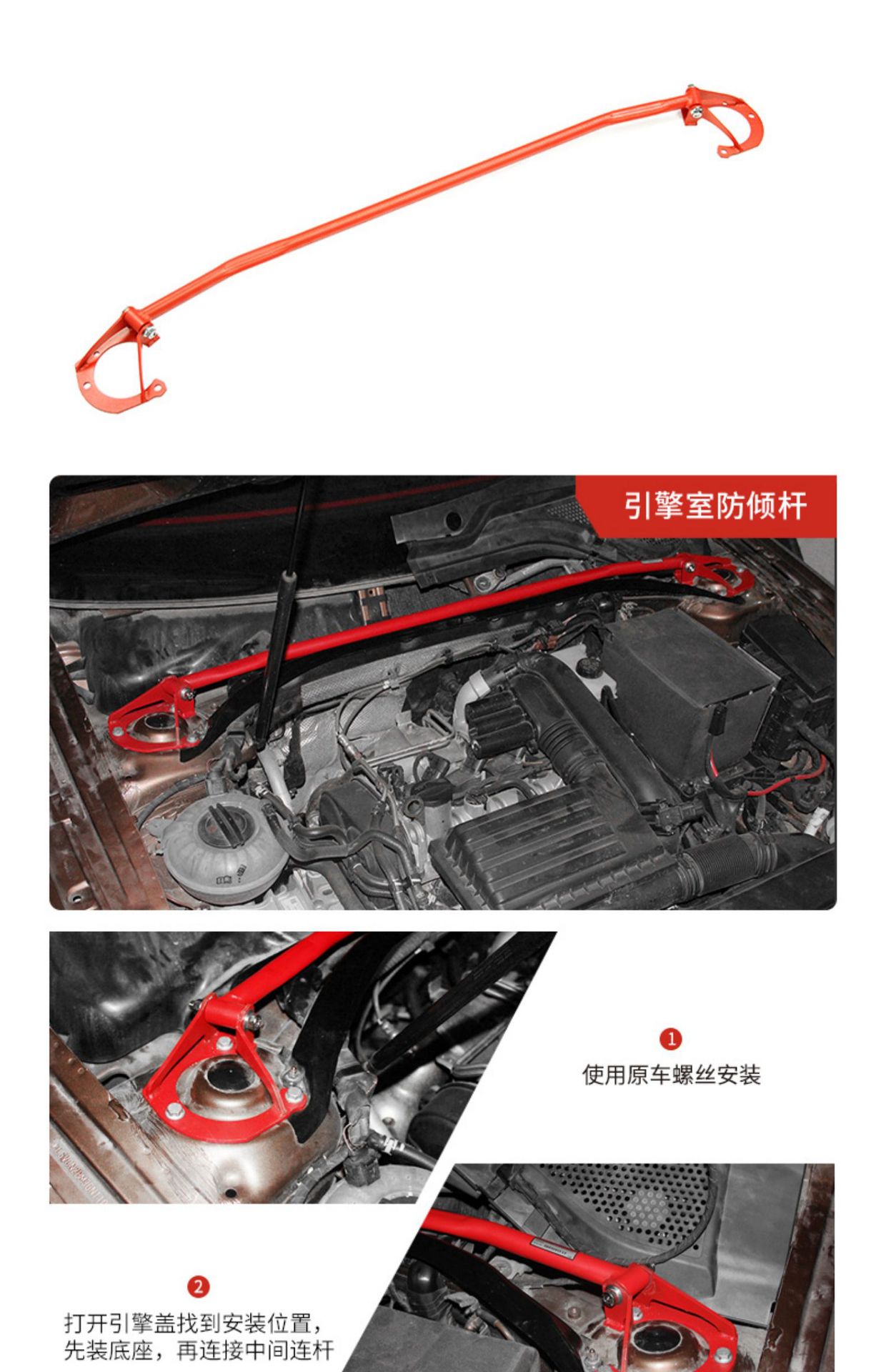 引擎室防倾杆

1
使用原车螺丝安装

2
打开引擎盖找到安装位置，先装底座，再连接中间连杆