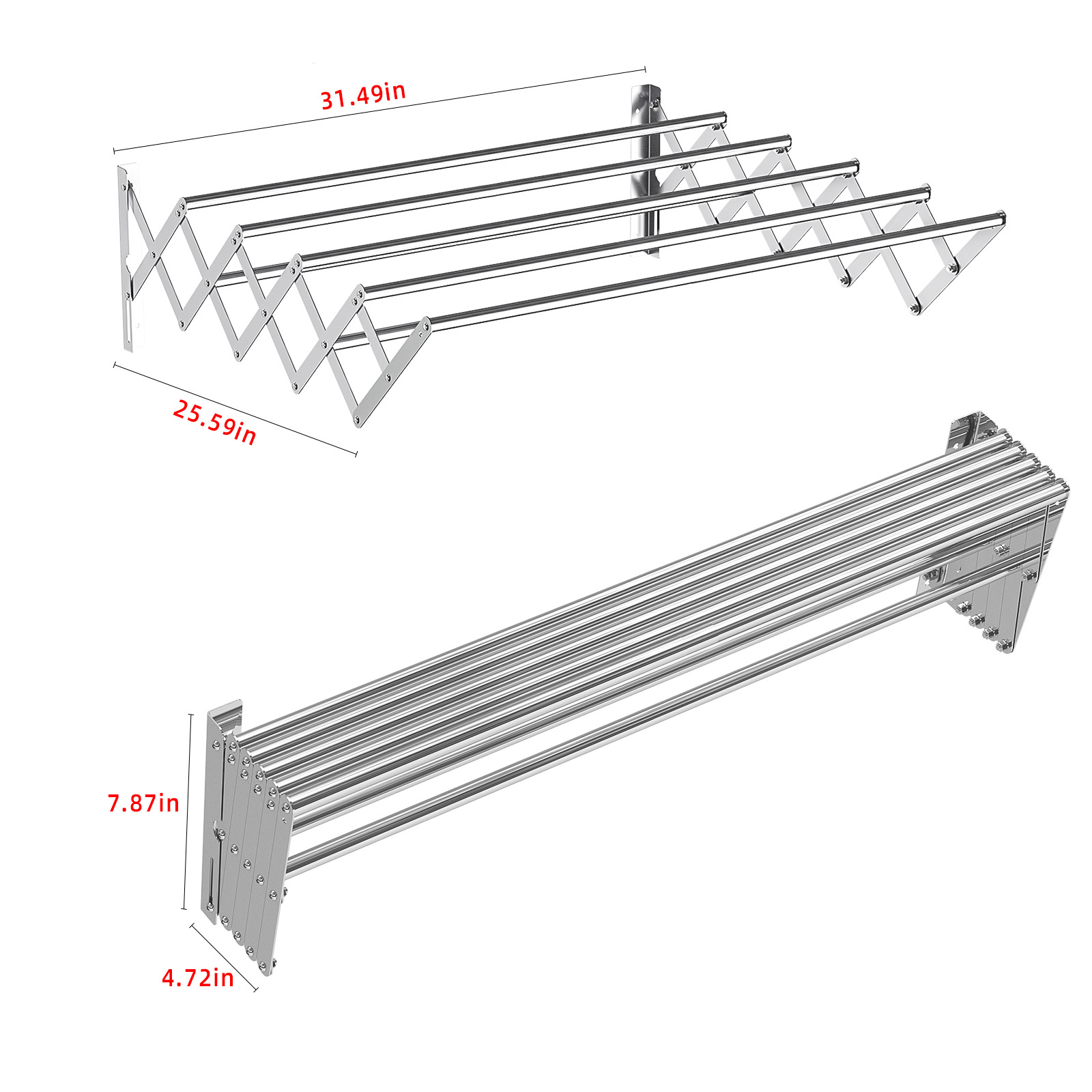 31.49in

25.59in

7.87in

4.72in