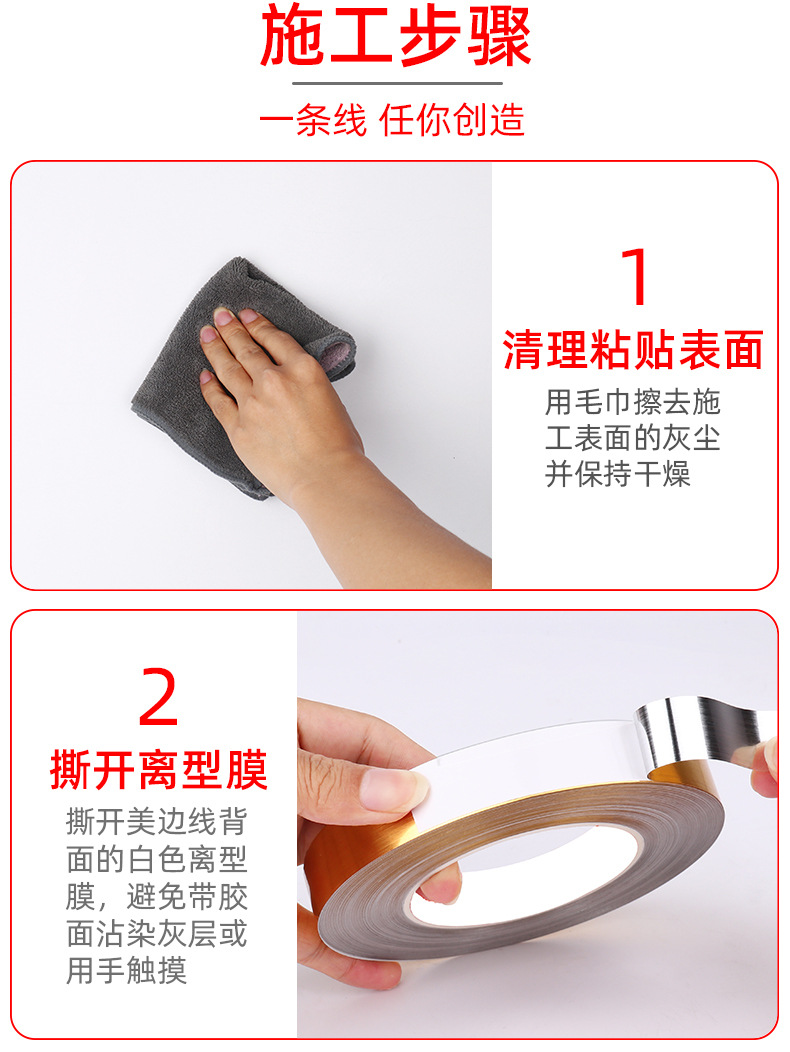 施工步骤

一条线 任你创造

1
清理粘贴表面
用毛巾擦去施工表面的灰尘并保持干燥

2
撕开离型膜
撕开美边线背面的白色离型膜，避免带胶面沾染灰层或用手触摸