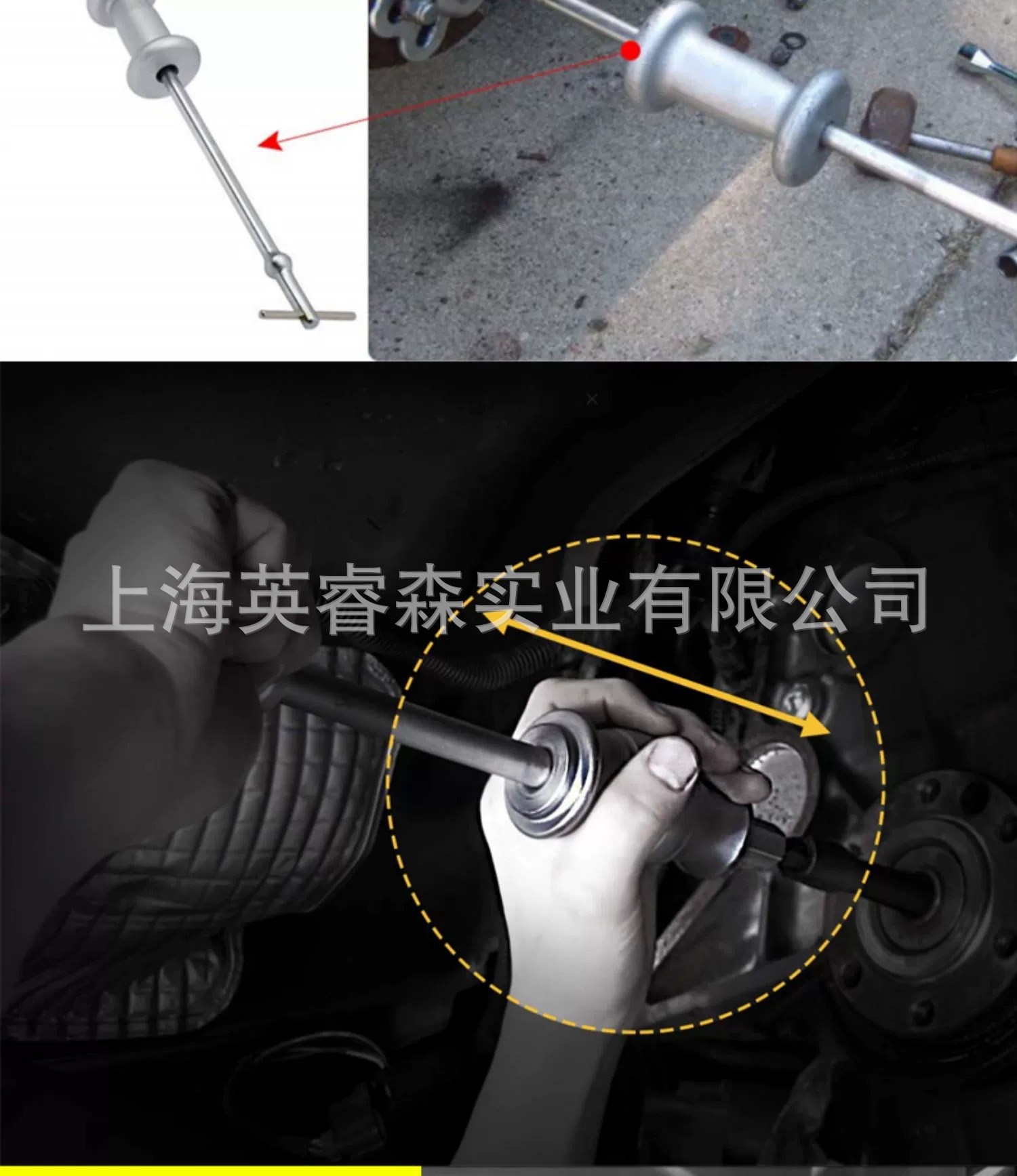 上海英睿森实业有限公司