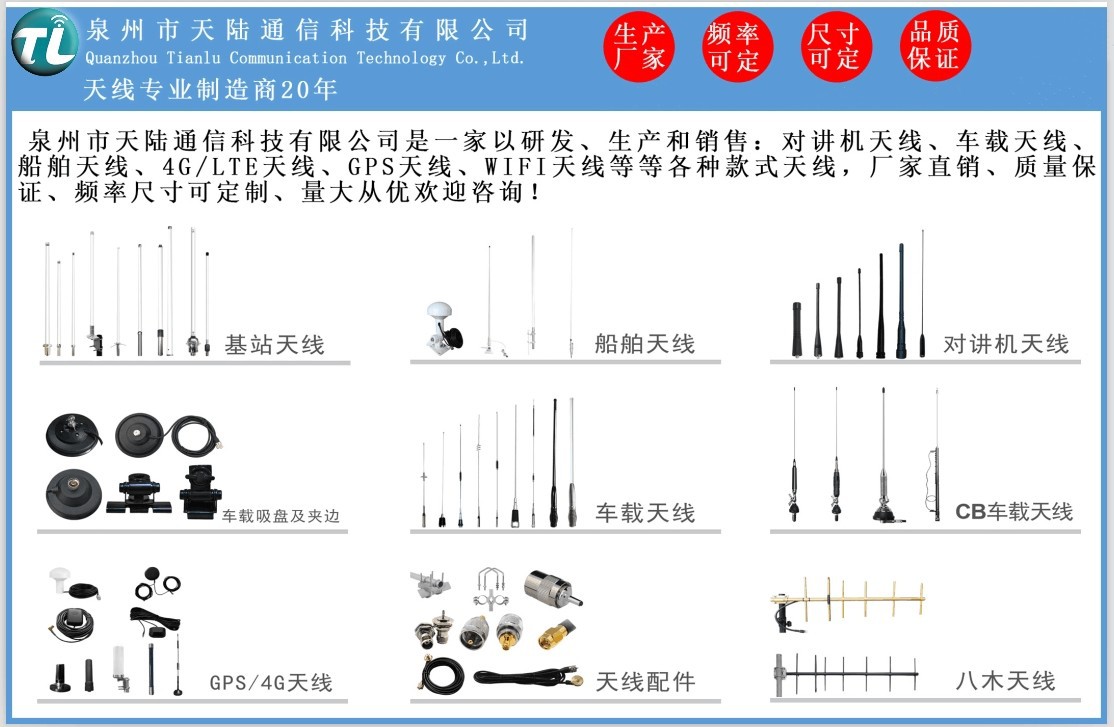 TL 泉州市天陆通信科技有限公司
Quanzhou Tianlu Communication Technology Co.,Ltd.
天线专业制造商20年

生产厂家
频率可定
尺寸可定
品质保证

泉州市天陆通信科技有限公司是一家以研发、生产和销售：对讲机天线、车载天线、船舶天线、4G/LTE天线、GPS天线、WIFI天线等等各种款式天线，厂家直销、质量保证、频率尺寸可定制、量大从优欢迎咨询！

基站天线
船舶天线
对讲机天线

车载吸盘及夹边
车载天线
CB车载天线

GPS/4G天线
天线配件
八木天线