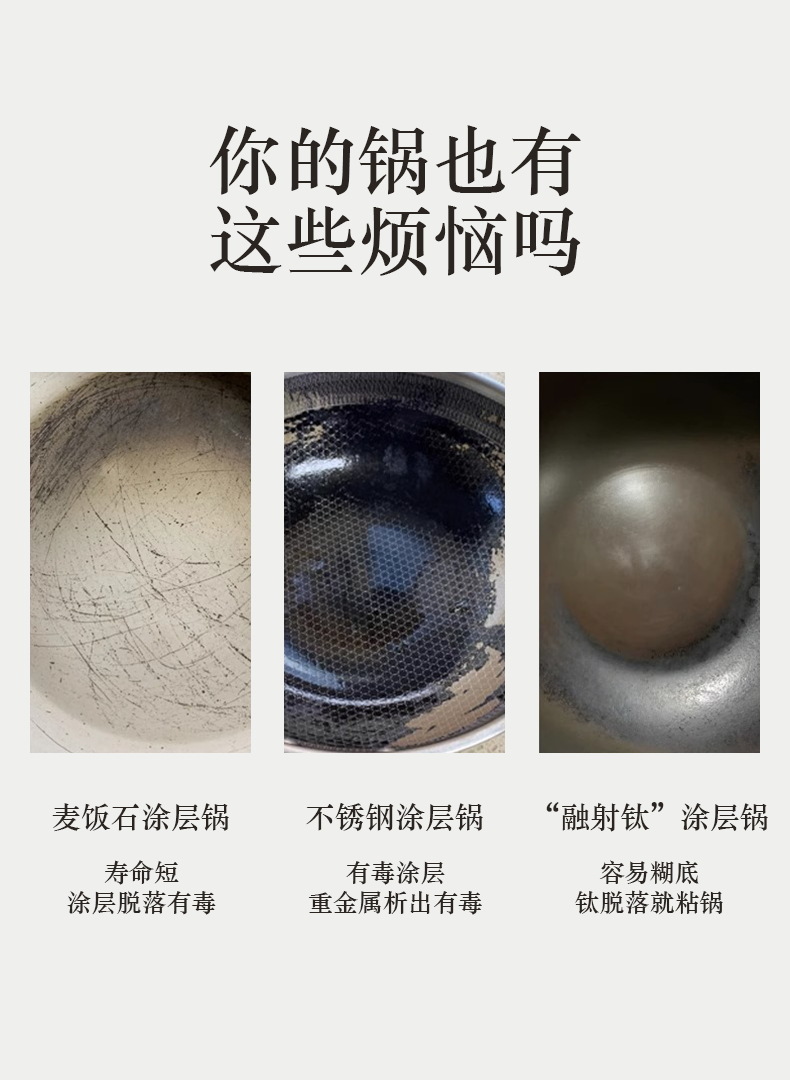 你的锅也有
这些烦恼吗

麦饭石涂层锅

寿命短
涂层脱落有毒

不锈钢涂层锅

有毒涂层
重金属析出有毒

“融射钛”涂层锅

容易糊底
钛脱落就粘锅