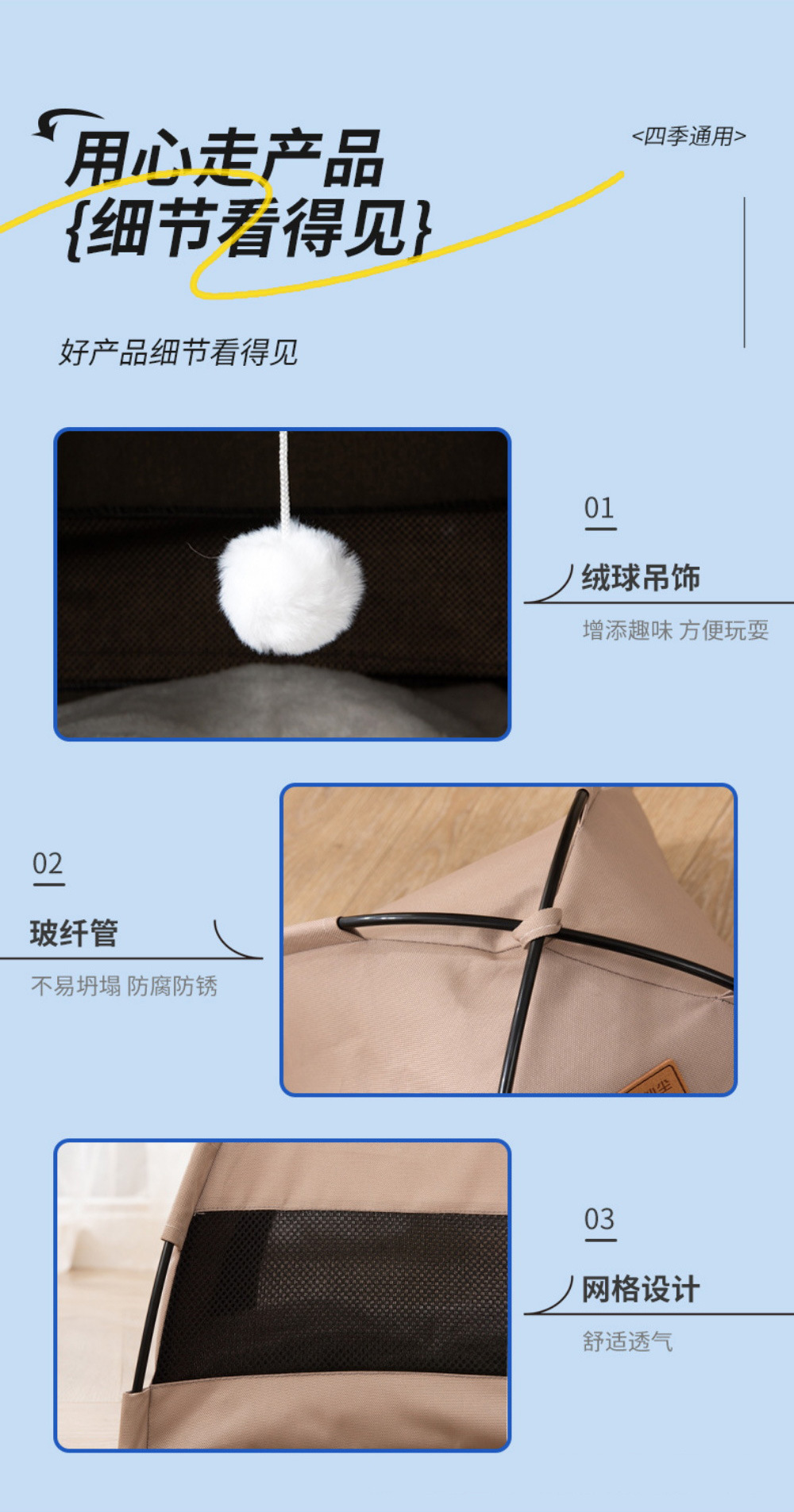 用心走产品
{细节看得见}

<四季通用>

好产品细节看得见

01
绒球吊饰
增添趣味 方便玩耍

02
玻纤管
不易坍塌 防腐防锈

03
网格设计
舒适透气