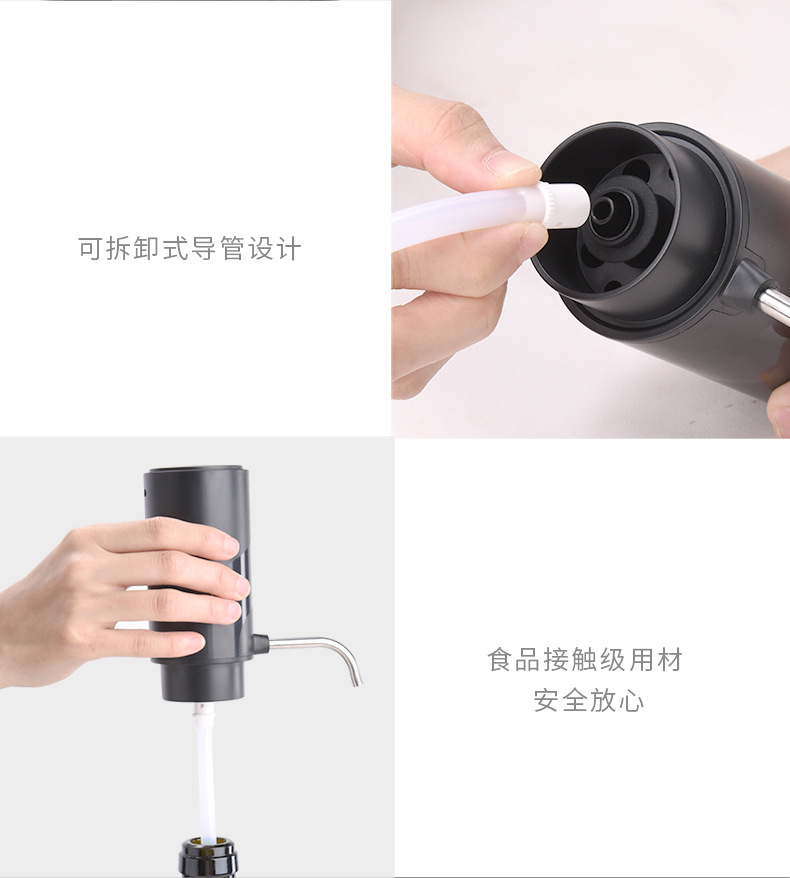 可拆卸式导管设计

食品接触级用材
安全放心