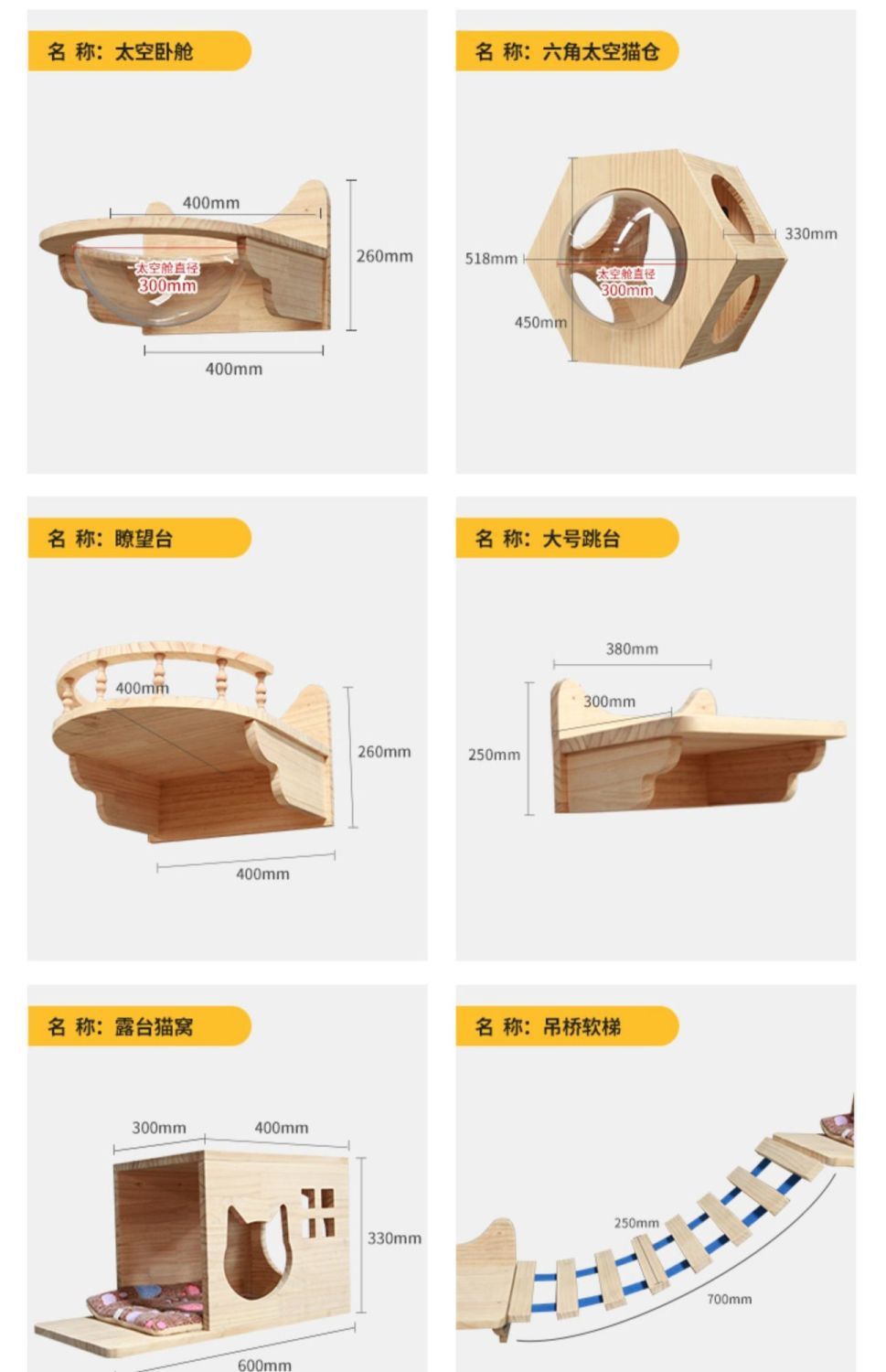 名 称：太空卧舱

400mm
260mm
太空舱直径
300mm
400mm

名 称：六角太空猫仓

330mm
518mm
太空舱直径
300mm
450mm

名 称：瞭望台

400mm
260mm
400mm

名 称：大号跳台

380mm
300mm
250mm

名 称：露台猫窝

300mm
400mm
330mm
600mm

名 称：吊桥软梯

250mm
700mm