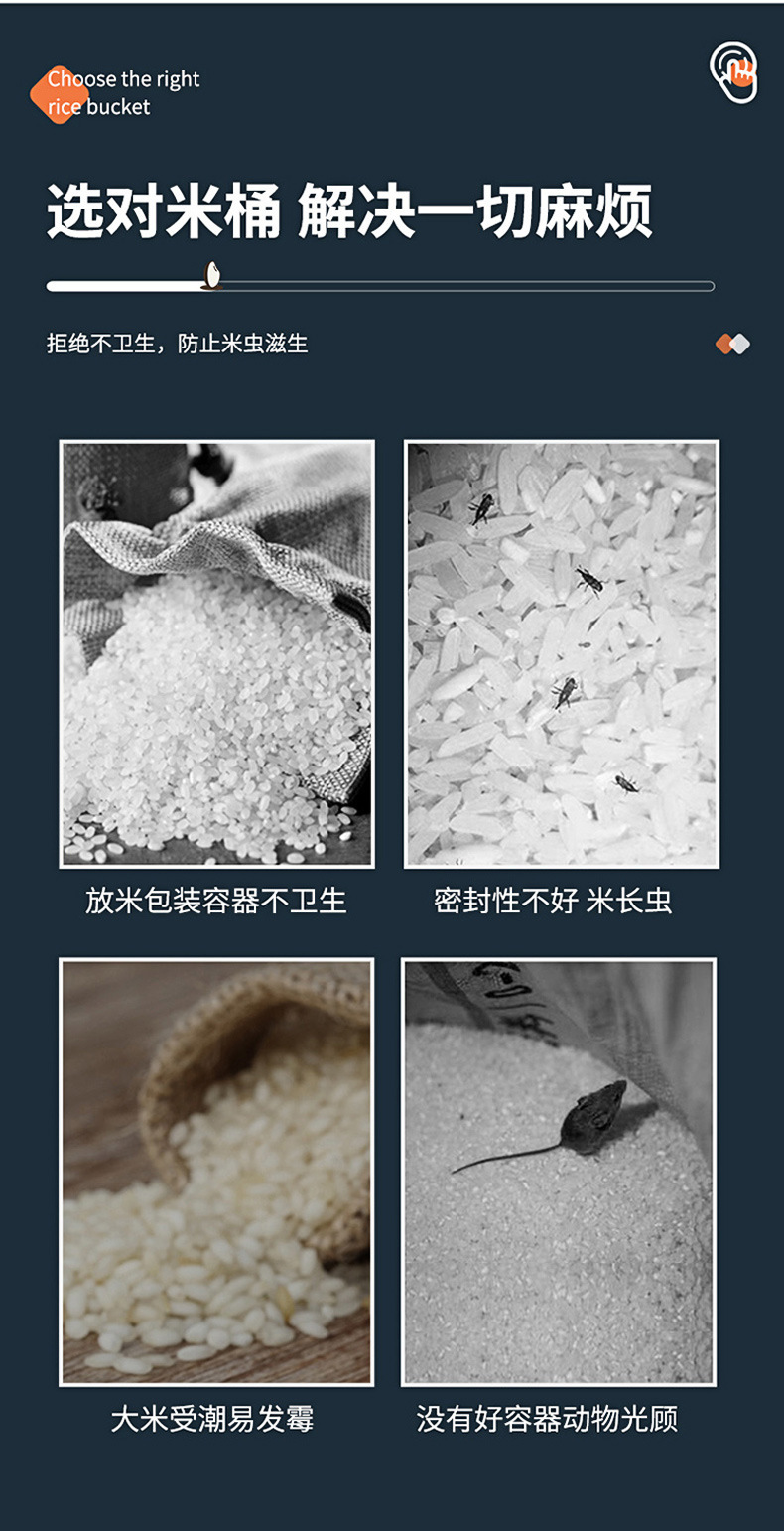 Choose the right rice bucket

选对米桶 解决一切麻烦

拒绝不卫生，防止米虫滋生

放米包装容器不卫生

密封性不好 米长虫

大米受潮易发霉

没有好容器动物光顾