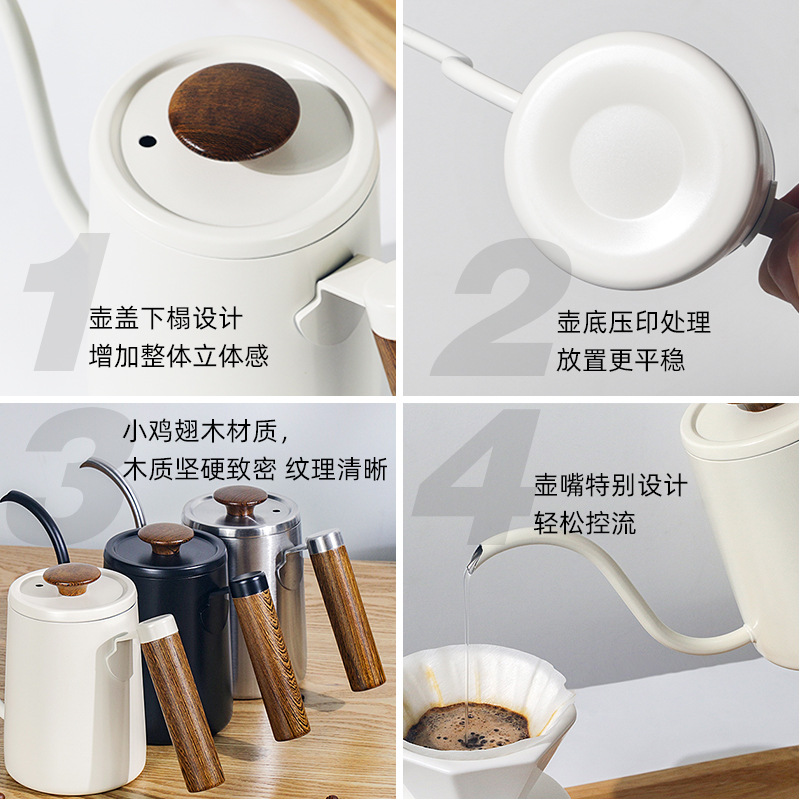 1
壶盖下榻设计
增加整体立体感

2
壶底压印处理
放置更平稳

3
小鸡翅木材质，
木质坚硬致密 纹理清晰

4
壶嘴特别设计
轻松控流