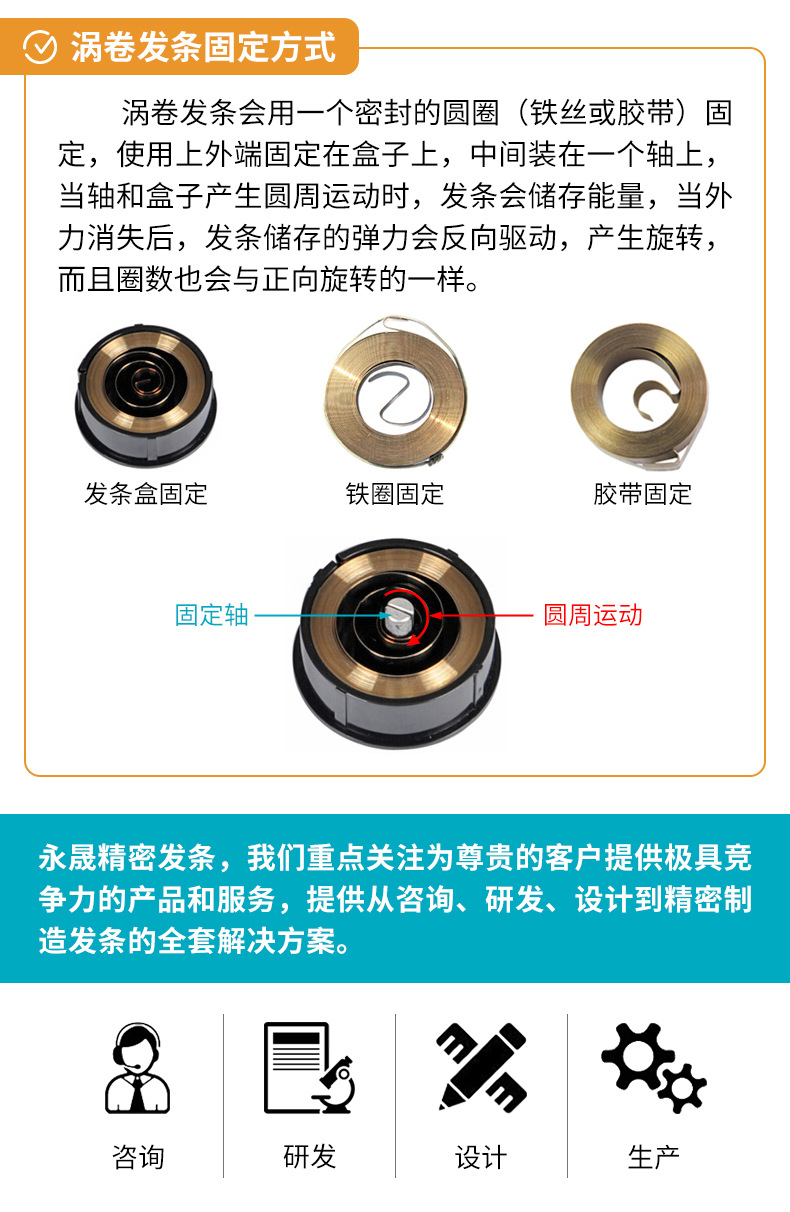 涡卷发条固定方式

涡卷发条会用一个密封的圆圈（铁丝或胶带）固定，使用上外端固定在盒子上，中间装在一个轴上，当轴和盒子产生圆周运动时，发条会储存能量，当外力消失后，发条储存的弹力会反向驱动，产生旋转，而且圈数也会与正向旋转的一样。

发条盒固定

铁圈固定

胶带固定

固定轴

圆周运动

永晟精密发条，我们重点关注为尊贵的客户提供极具竞争力的产品和服务，提供从咨询、研发、设计到精密制造发条的全套解决方案。

咨询

研发

设计

生产