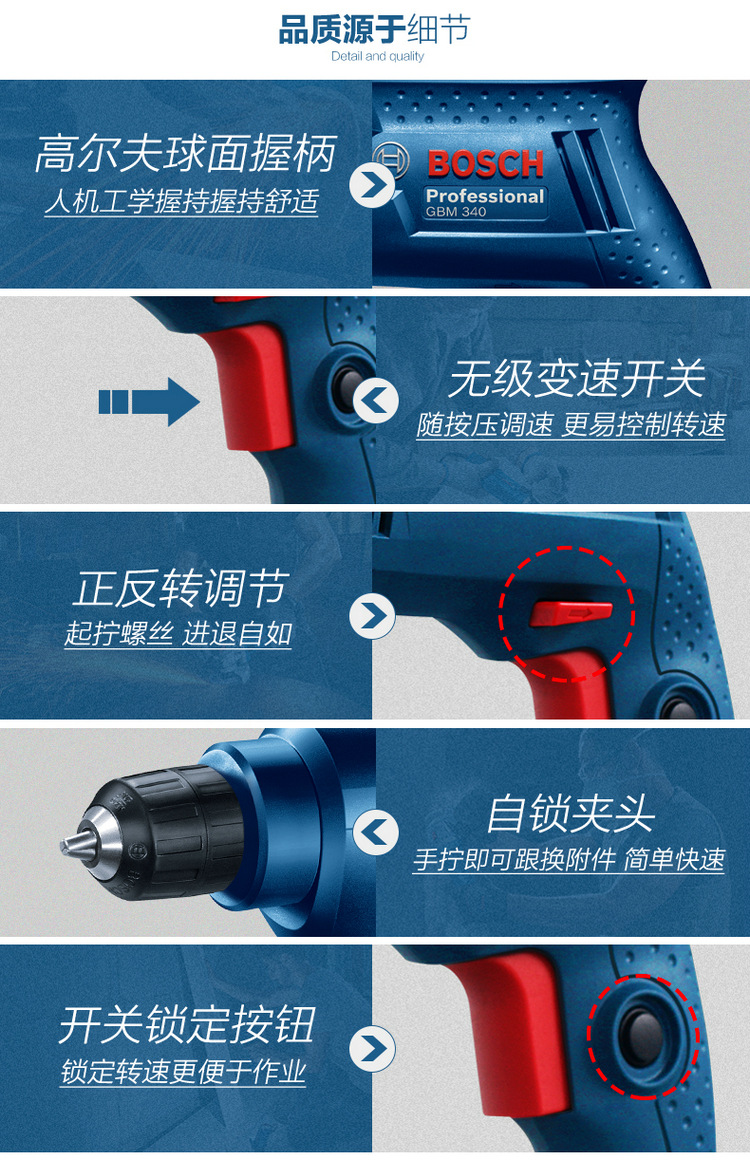 品质源于细节
Detail and quality

高尔夫球面握柄
人机工学握持握持舒适

BOSCH
Professional
GBM 340

无级变速开关
随按压调速 更易控制转速

正反转调节
起拧螺丝 进退自如

自锁夹头
手拧即可跟换附件 简单快速

开关锁定按钮
锁定转速更便于作业