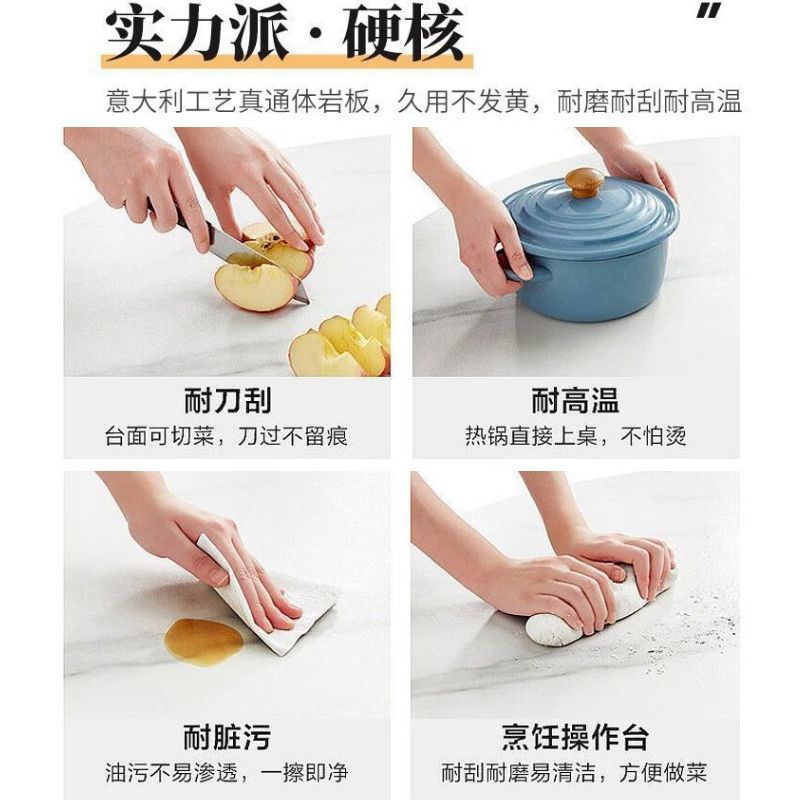 实力派·硬核

"

意大利工艺真通体岩板，久用不发黄，耐磨耐刮耐高温

耐刀刮
台面可切菜，刀过不留痕

耐高温
热锅直接上桌，不怕烫

耐脏污
油污不易渗透，一擦即净

烹饪操作台
耐刮耐磨易清洁，方便做菜