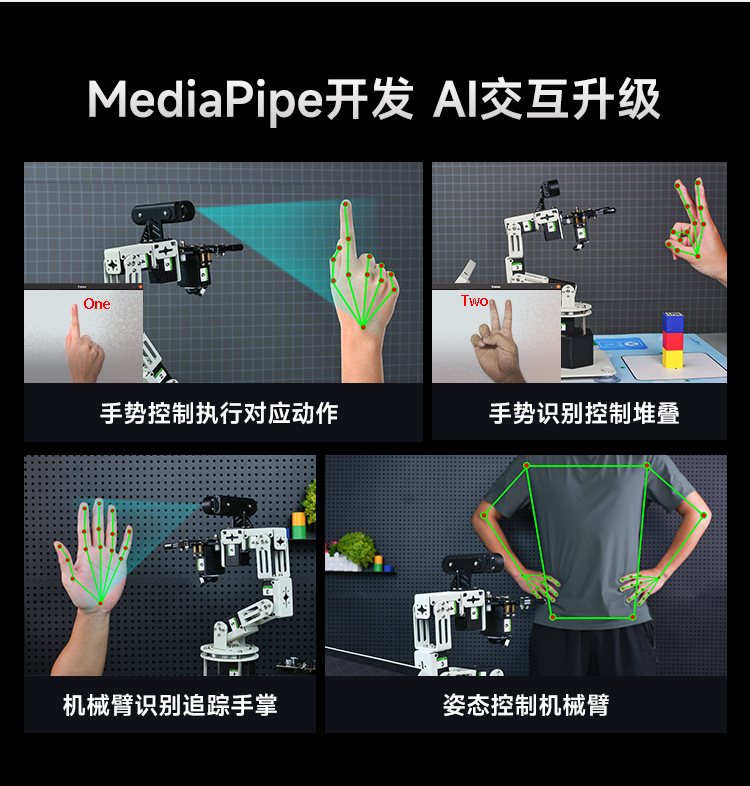 MediaPipe开发 AI交互升级

One

手势控制执行对应动作

Two

手势识别控制堆叠

机械臂识别追踪手掌

姿态控制机械臂