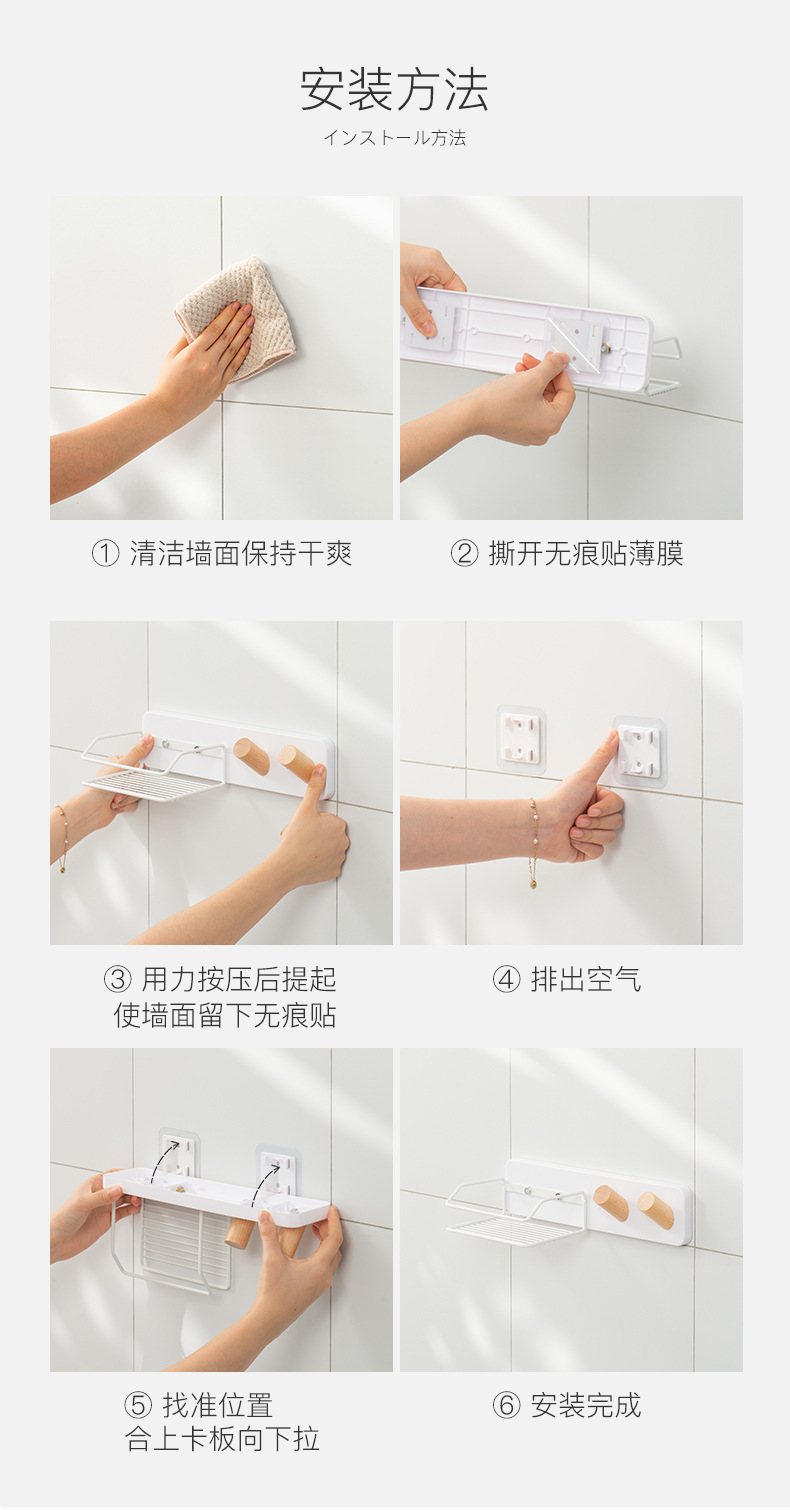 安装方法
インストール方法

① 清洁墙面保持干爽

② 撕开无痕贴薄膜

③ 用力按压后提起
使墙面留下无痕贴

④ 排出空气

⑤ 找准位置
合上卡板向下拉

⑥ 安装完成