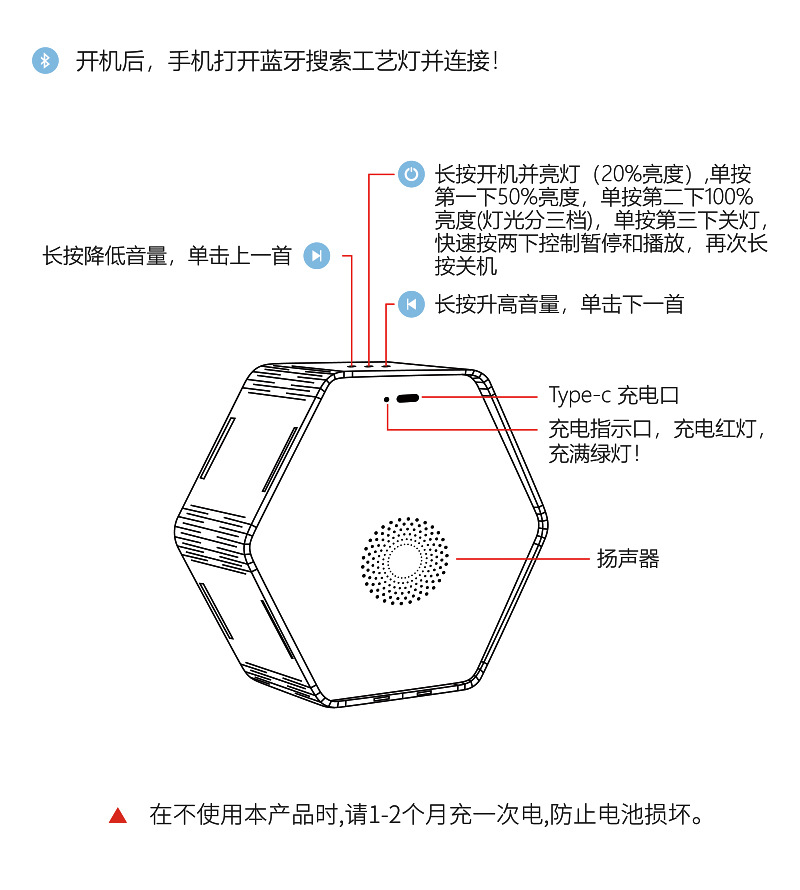 开机后，手机打开蓝牙搜索工艺灯并连接！

长按开机并亮灯（20%亮度）,单按第一下50%亮度，单按第二下100%亮度(灯光分三档)，单按第三下关灯，快速按两下控制暂停和播放，再次长按关机

长按降低音量，单击上一首

长按升高音量，单击下一首

Type-c 充电口

充电指示口，充电红灯，充满绿灯！

扬声器

在不使用本产品时,请1-2个月充一次电,防止电池损坏。