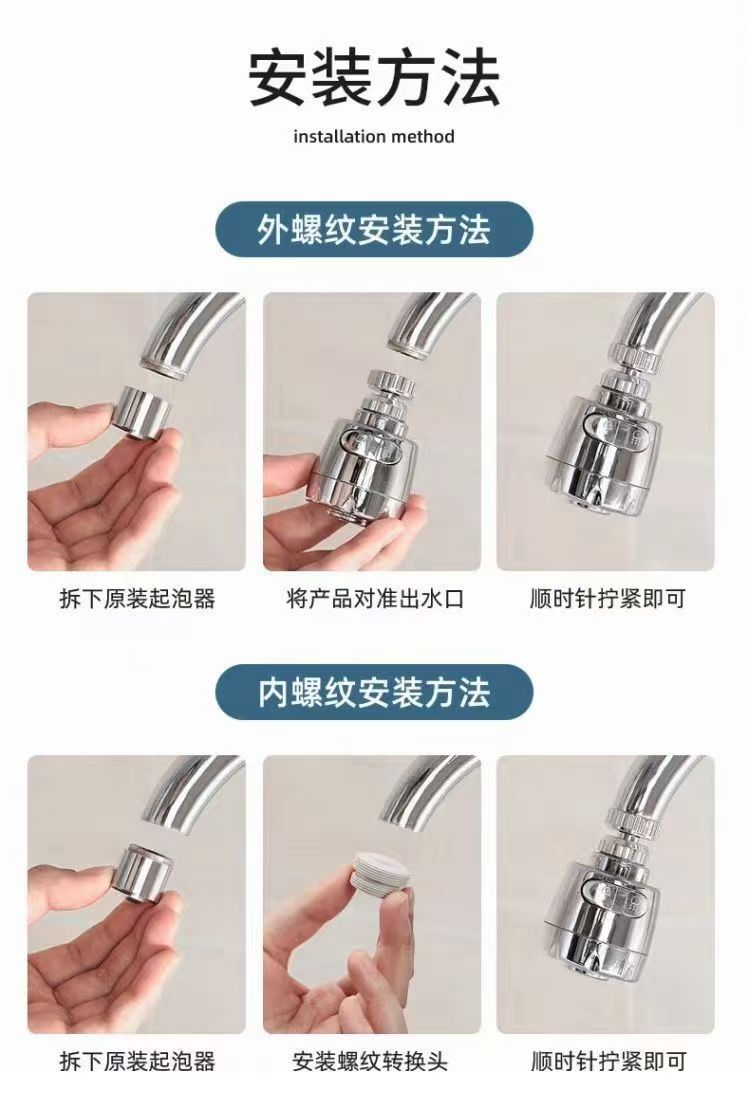 安装方法

installation method

外螺纹安装方法

拆下原装起泡器

将产品对准出水口

顺时针拧紧即可

内螺纹安装方法

拆下原装起泡器

安装螺纹转换头

顺时针拧紧即可