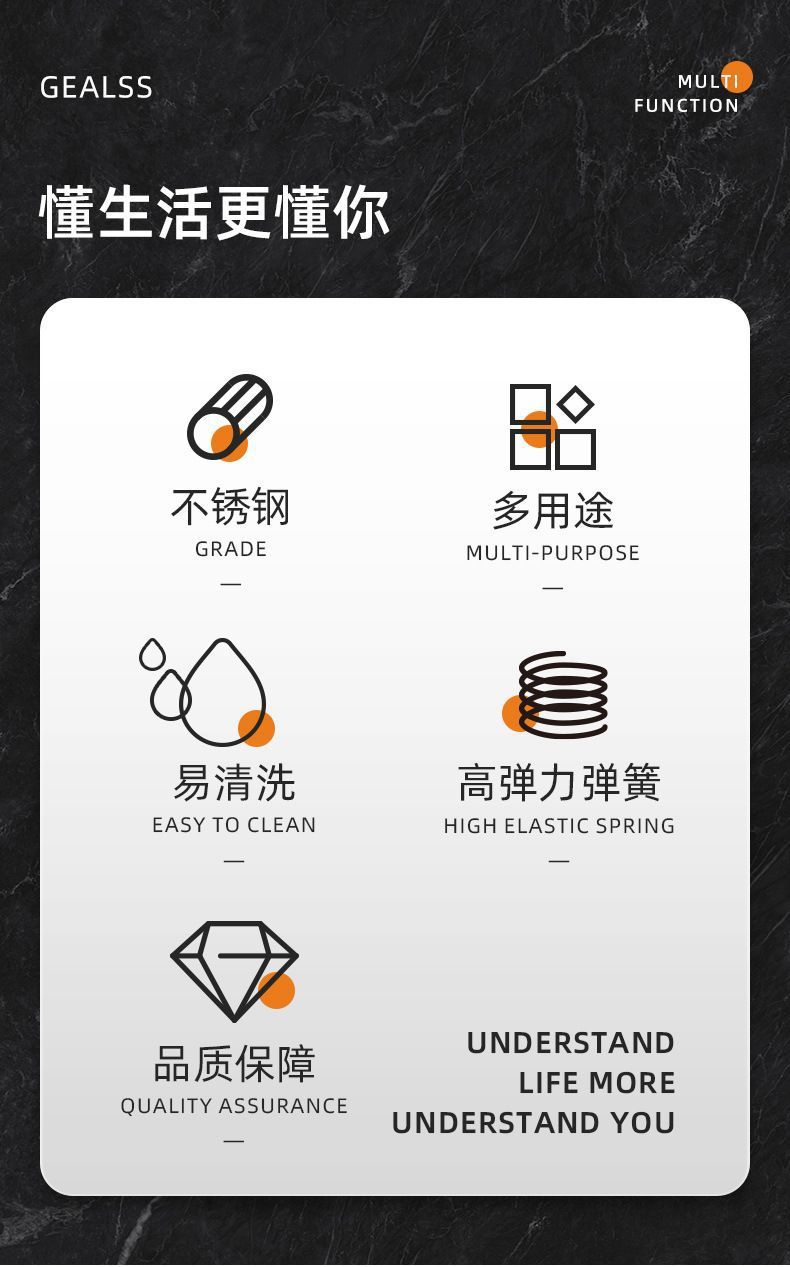 GEALSS

MULTI
FUNCTION

懂生活更懂你

不锈钢
GRADE
—

多用途
MULTI-PURPOSE
—

易清洗
EASY TO CLEAN
—

高弹力弹簧
HIGH ELASTIC SPRING
—

品质保障
QUALITY ASSURANCE
—

UNDERSTAND
LIFE MORE
UNDERSTAND YOU