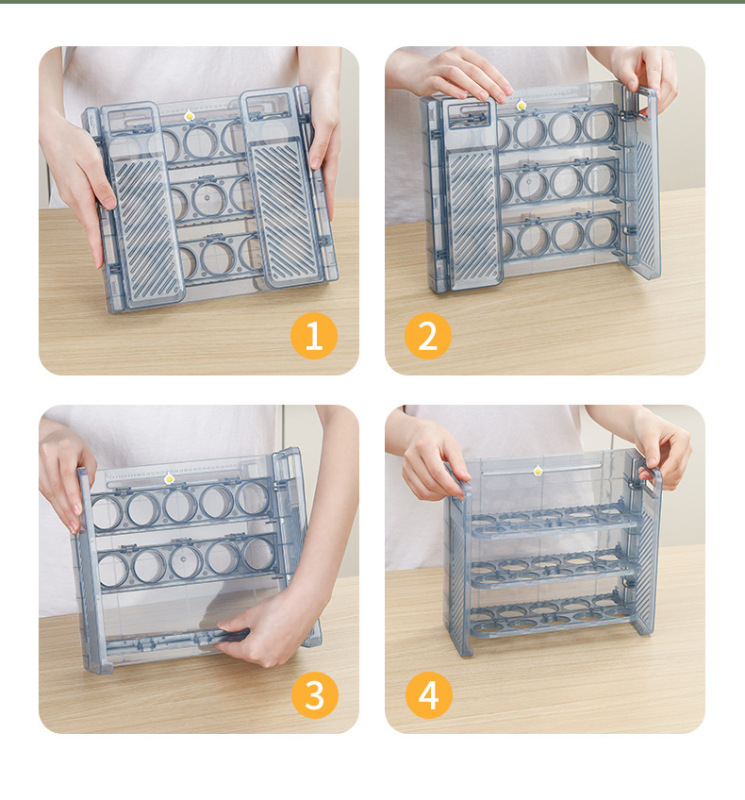 1

2

3

4