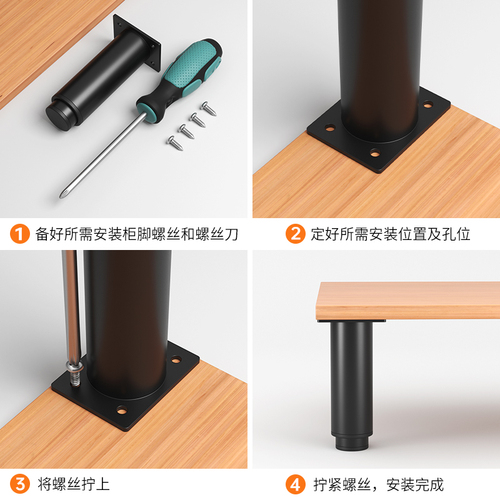 1 备好所需安装柜脚螺丝和螺丝刀

2 定好所需安装位置及孔位

3 将螺丝拧上

4 拧紧螺丝，安装完成