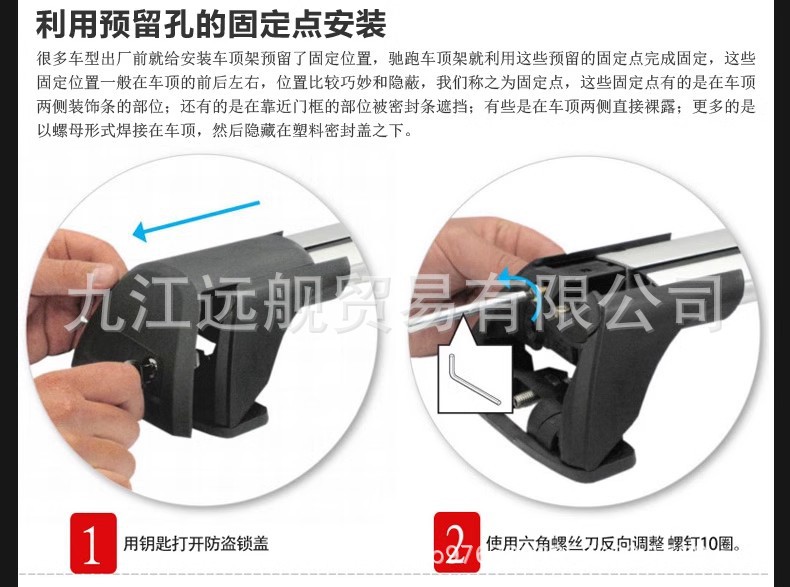 利用预留孔的固定点安装

很多车型出厂前就给安装车顶架预留了固定位置，驰跑车顶架就利用这些预留的固定点完成固定，这些固定位置一般在车顶的前后左右，位置比较巧妙和隐蔽，我们称之为固定点，这些固定点有的是在车顶两侧装饰条的部位；还有的是在靠近门框的部位被密封条遮挡；有些是在车顶两侧直接裸露；更多的是以螺母形式焊接在车顶，然后隐藏在塑料密封盖之下。

九江远舰贸易有限公司

1 用钥匙打开防盗锁盖

2 使用六角螺丝刀反向调整 螺钉10圈。