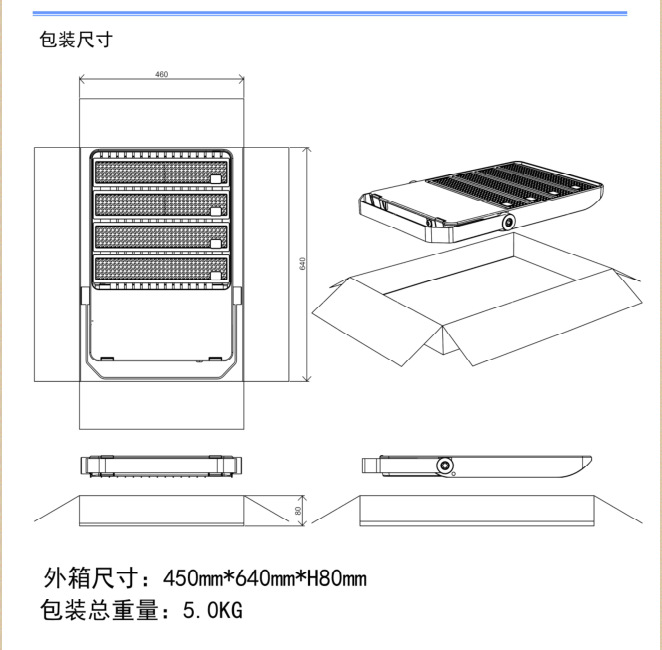 包装尺寸

460

640

80

外箱尺寸：450mm*640mm*H80mm
包装总重量：5.0KG