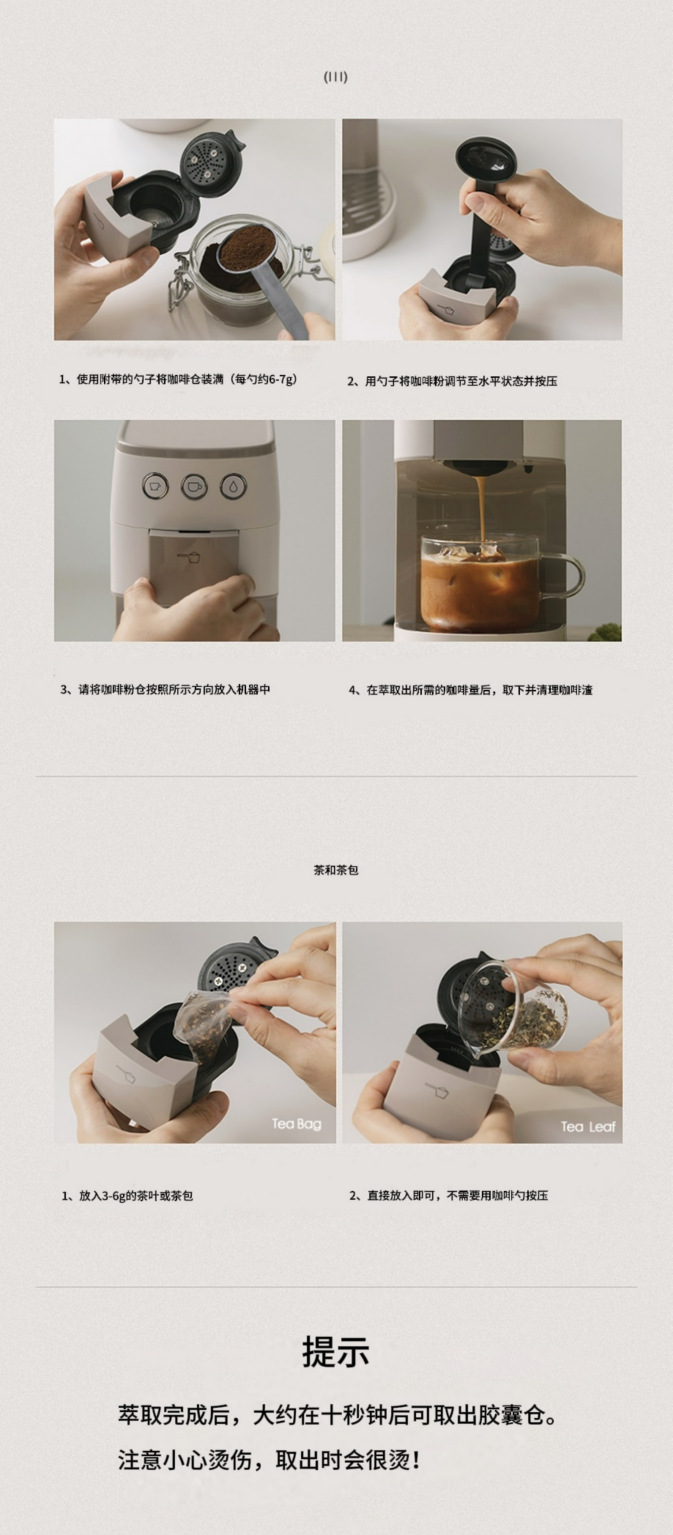 (III)

1、使用附带的勺子将咖啡仓装满（每勺约6-7g）

2、用勺子将咖啡粉调节至水平状态并按压

3、请将咖啡粉仓按照所示方向放入机器中

4、在萃取出所需的咖啡量后，取下并清理咖啡渣

茶和茶包

Tea Bag

Tea Leaf

1、放入3-6g的茶叶或茶包

2、直接放入即可，不需要用咖啡勺按压

提示

萃取完成后，大约在十秒钟后可取出胶囊仓。

注意小心烫伤，取出时会很烫！