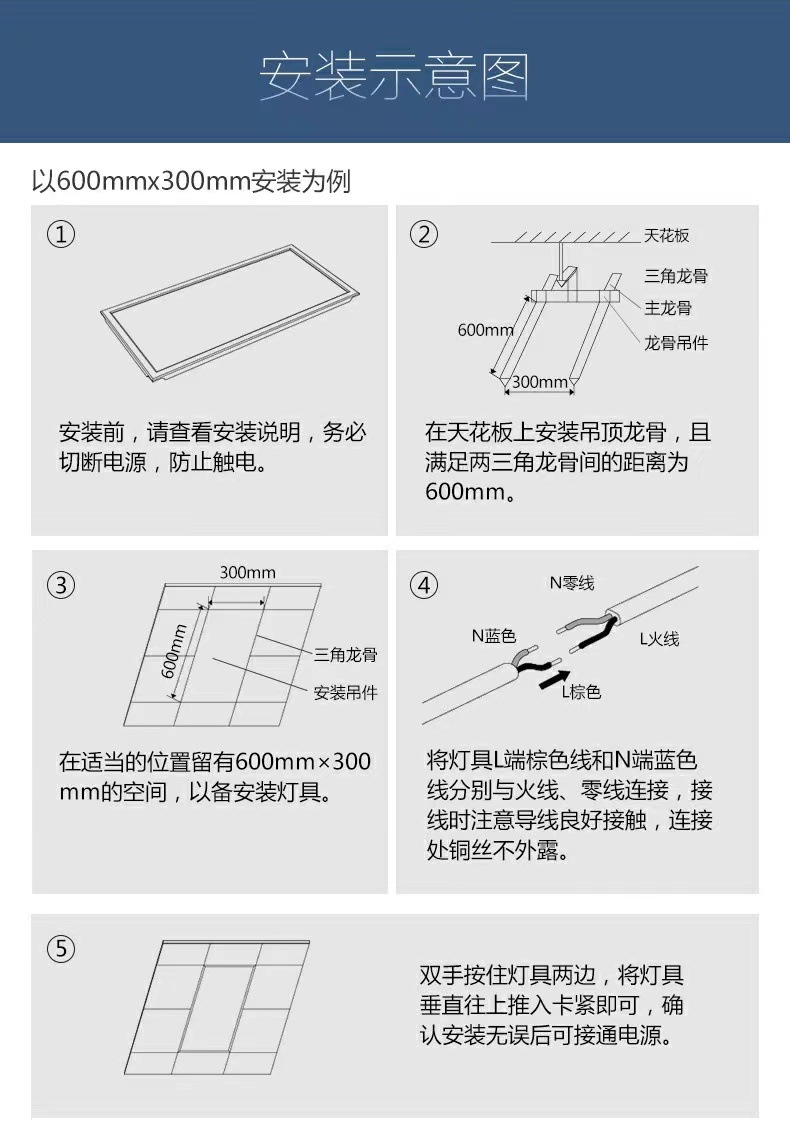 安装示意图

以600mmx300mm安装为例

①

安装前，请查看安装说明，务必切断电源，防止触电。

②

天花板
三角龙骨
主龙骨
龙骨吊件
600mm
300mm

在天花板上安装吊顶龙骨，且满足两三角龙骨间的距离为600mm。

③

300mm
600mm
三角龙骨
安装吊件

在适当的位置留有600mm×300mm的空间，以备安装灯具。

④

N零线
N蓝色
L火线
L棕色

将灯具L端棕色线和N端蓝色线分别与火线、零线连接，接线时注意导线良好接触，连接处铜丝不外露。

⑤

双手按住灯具两边，将灯具垂直往上推入卡紧即可，确认安装无误后可接通电源。