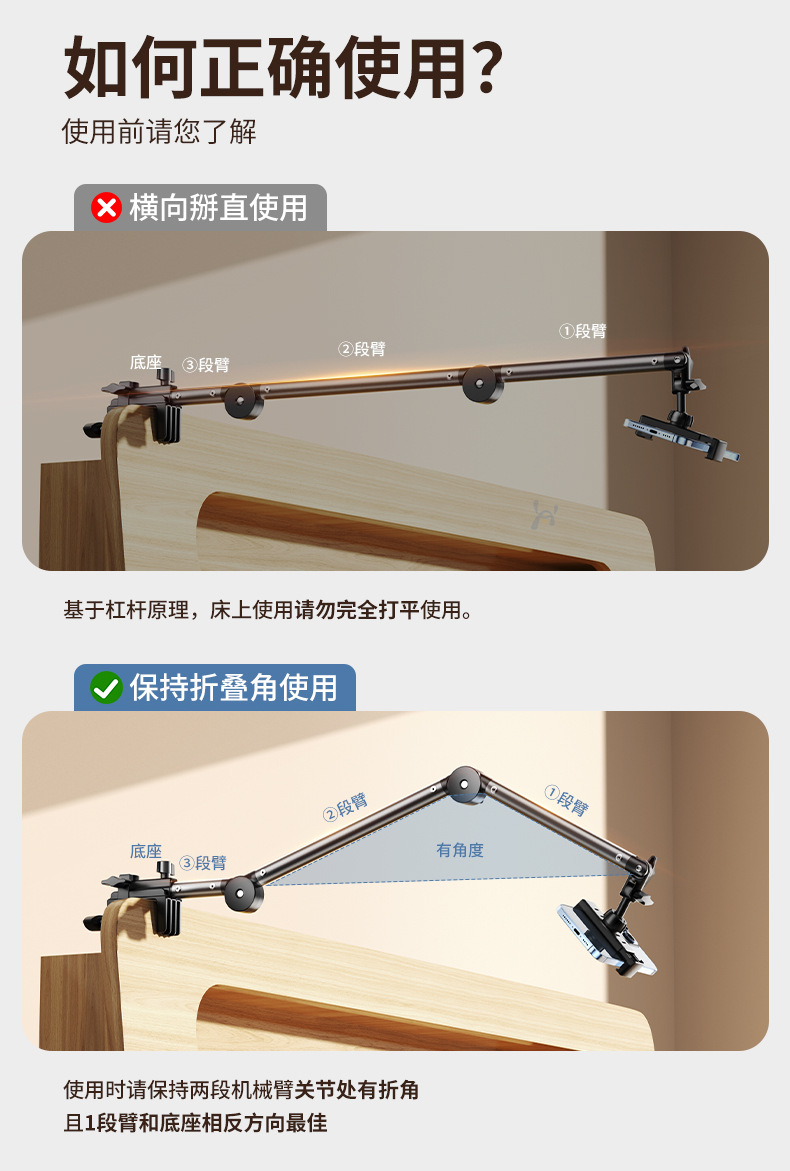 如何正确使用?
使用前请您了解

横向掰直使用

底座 ③段臂 ②段臂 ①段臂

基于杠杆原理，床上使用请勿完全打平使用。

保持折叠角使用

底座 ③段臂 ②段臂 ①段臂
有角度

使用时请保持两段机械臂关节处有折角
且1段臂和底座相反方向最佳