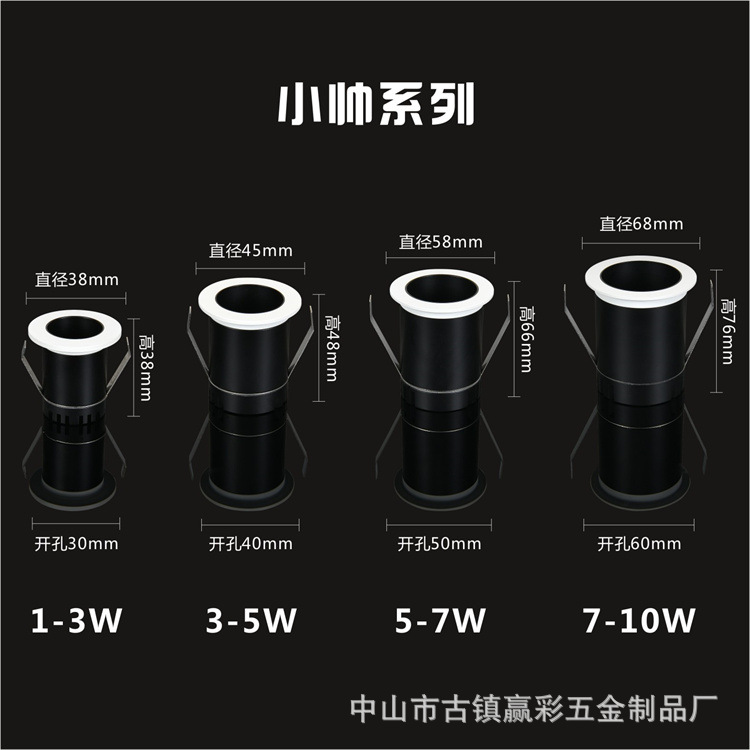 小帅系列

直径38mm
高38mm
开孔30mm
1-3W

直径45mm
高48mm
开孔40mm
3-5W

直径58mm
高66mm
开孔50mm
5-7W

直径68mm
高76mm
开孔60mm
7-10W

中山市古镇赢彩五金制品厂